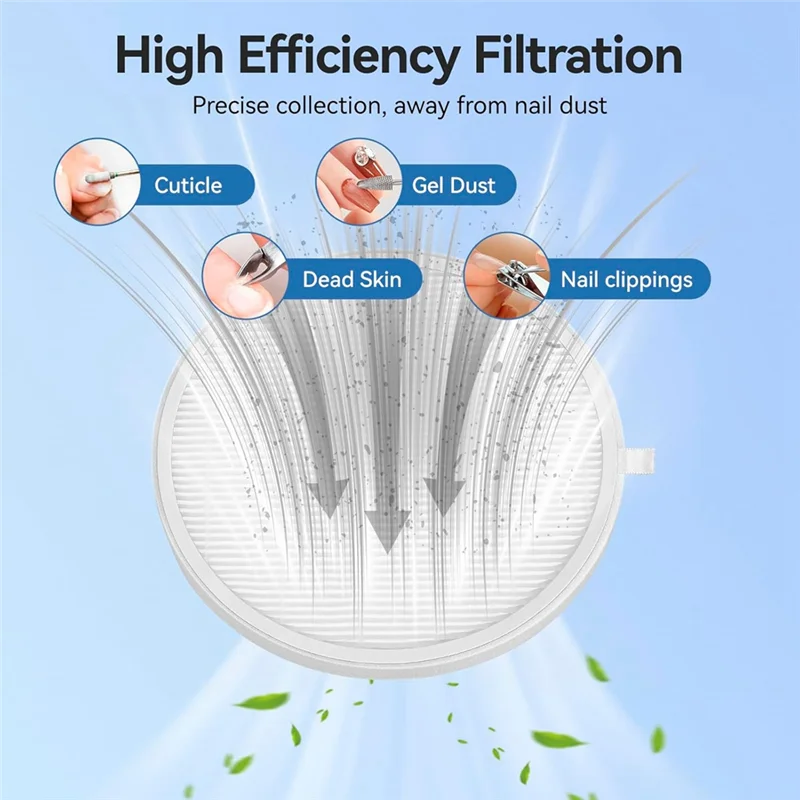 High Efficiency Filtration

Precise collection, away from nail dust

Cuticle

Gel Dust

Dead Skin

Nail clippings