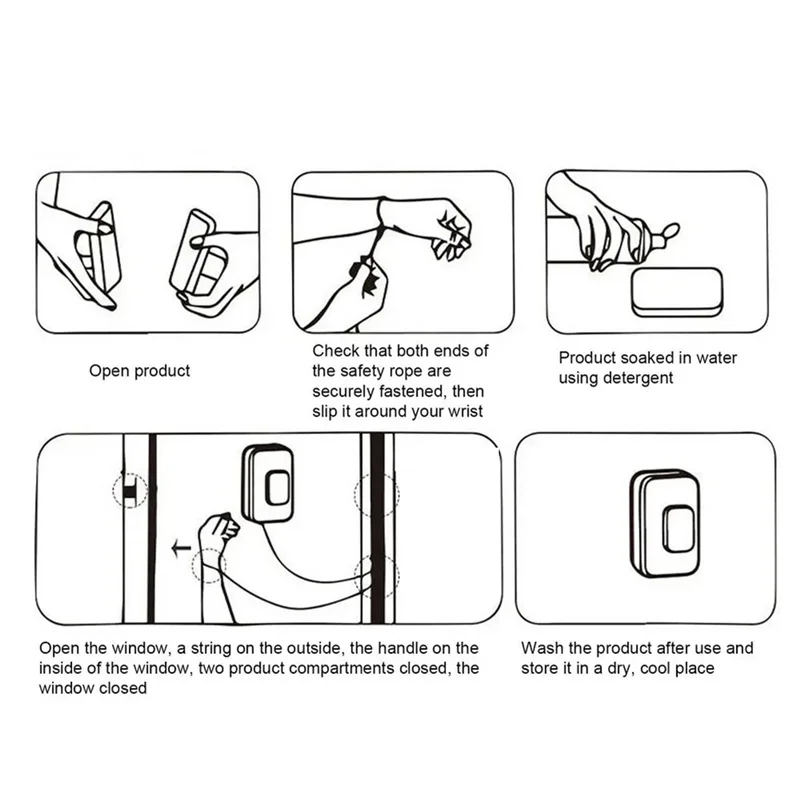 Open product

Check that both ends of the safety rope are securely fastened, then slip it around your wrist

Product soaked in water using detergent

Open the window, a string on the outside, the handle on the inside of the window, two product compartments closed, the window closed

Wash the product after use and store it in a dry, cool place