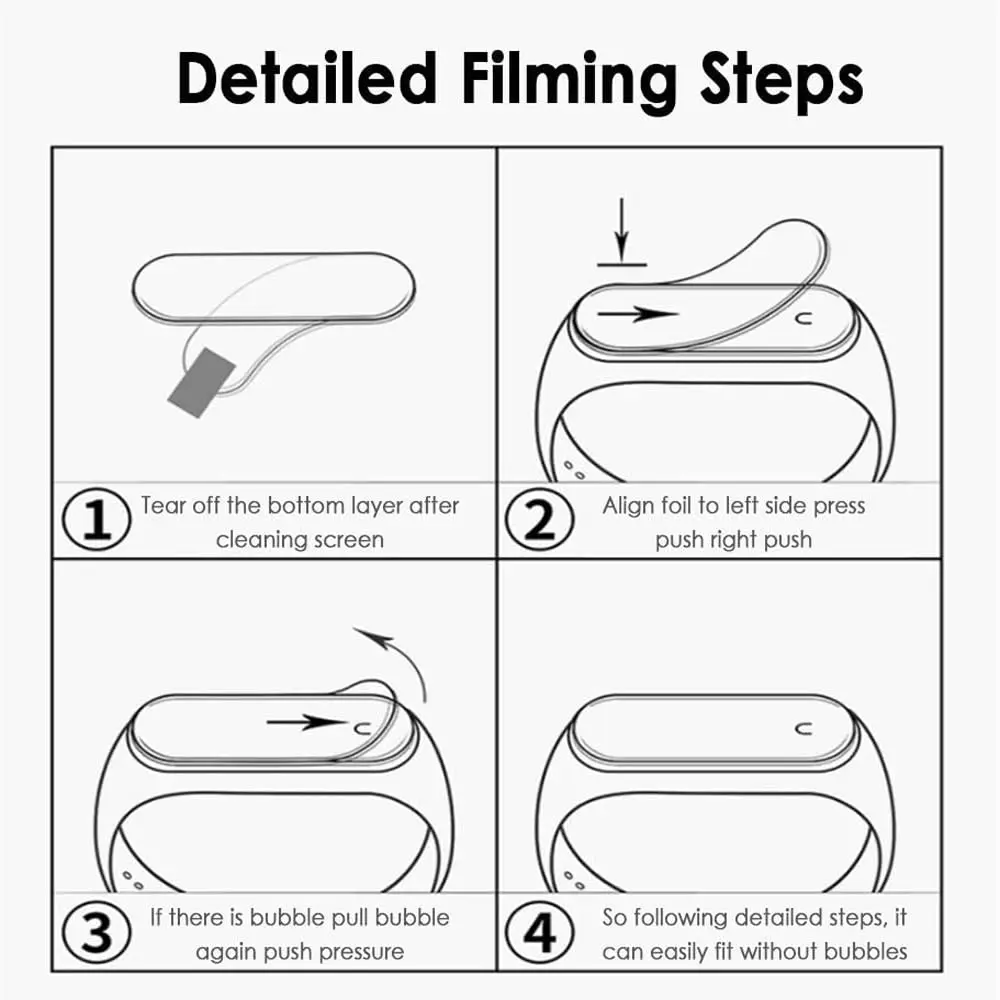 Detailed Filming Steps

1 Tear off the bottom layer after cleaning screen

2 Align foil to left side press push right push

3 If there is bubble pull bubble again push pressure

4 So following detailed steps, it can easily fit without bubbles