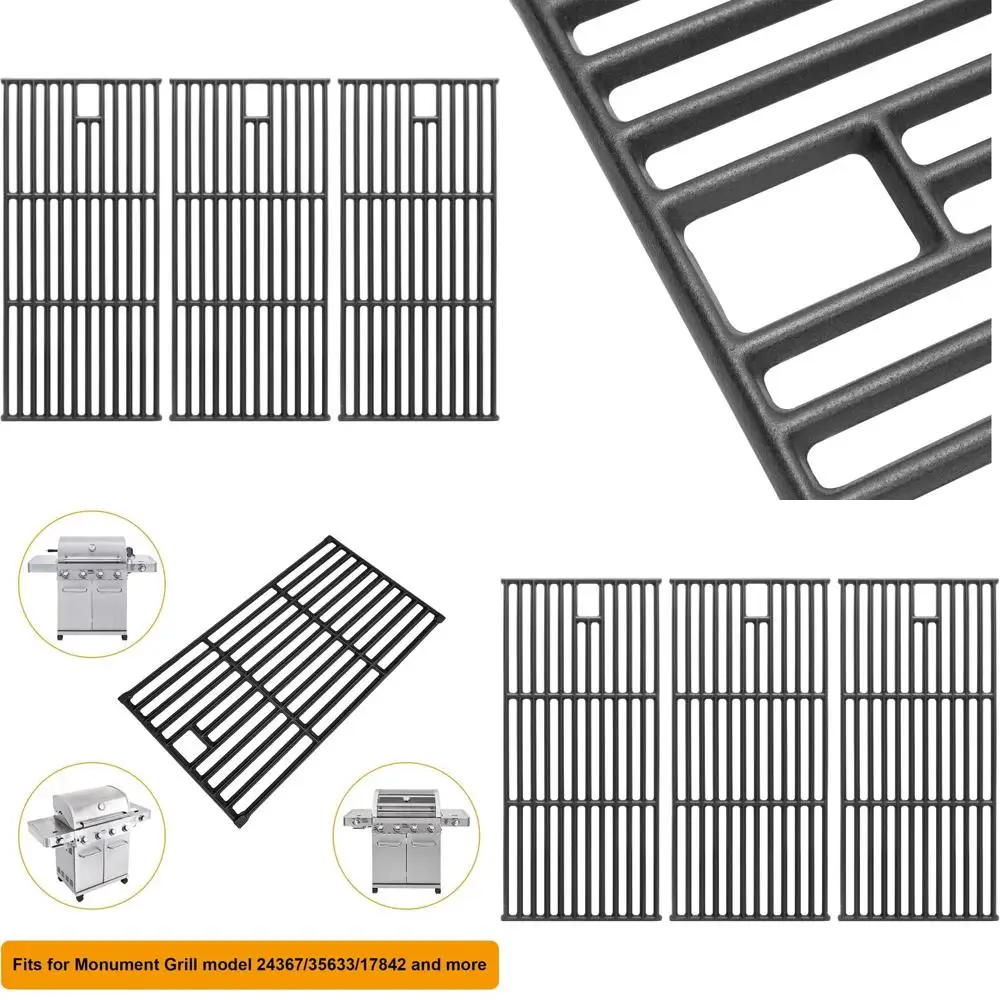 Fits for Monument Grill model 24367/35633/17842 and more