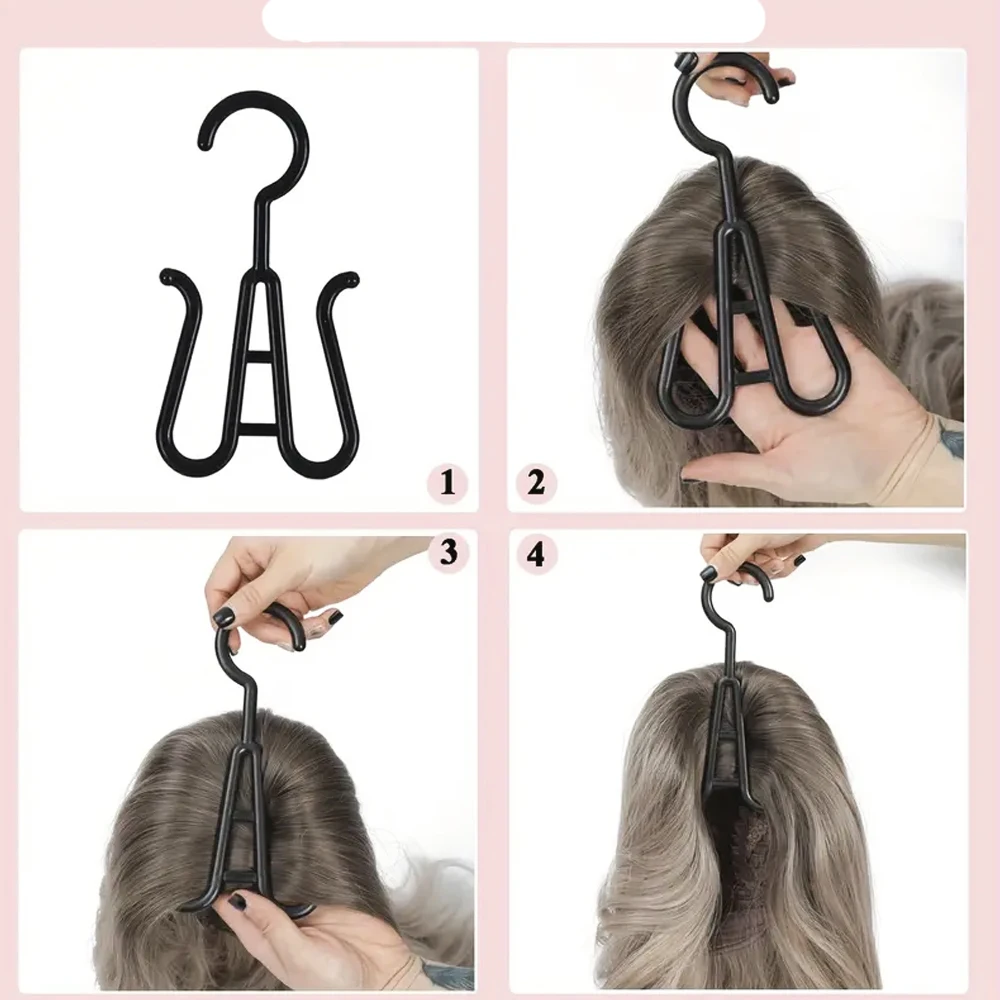 1

2

3

4