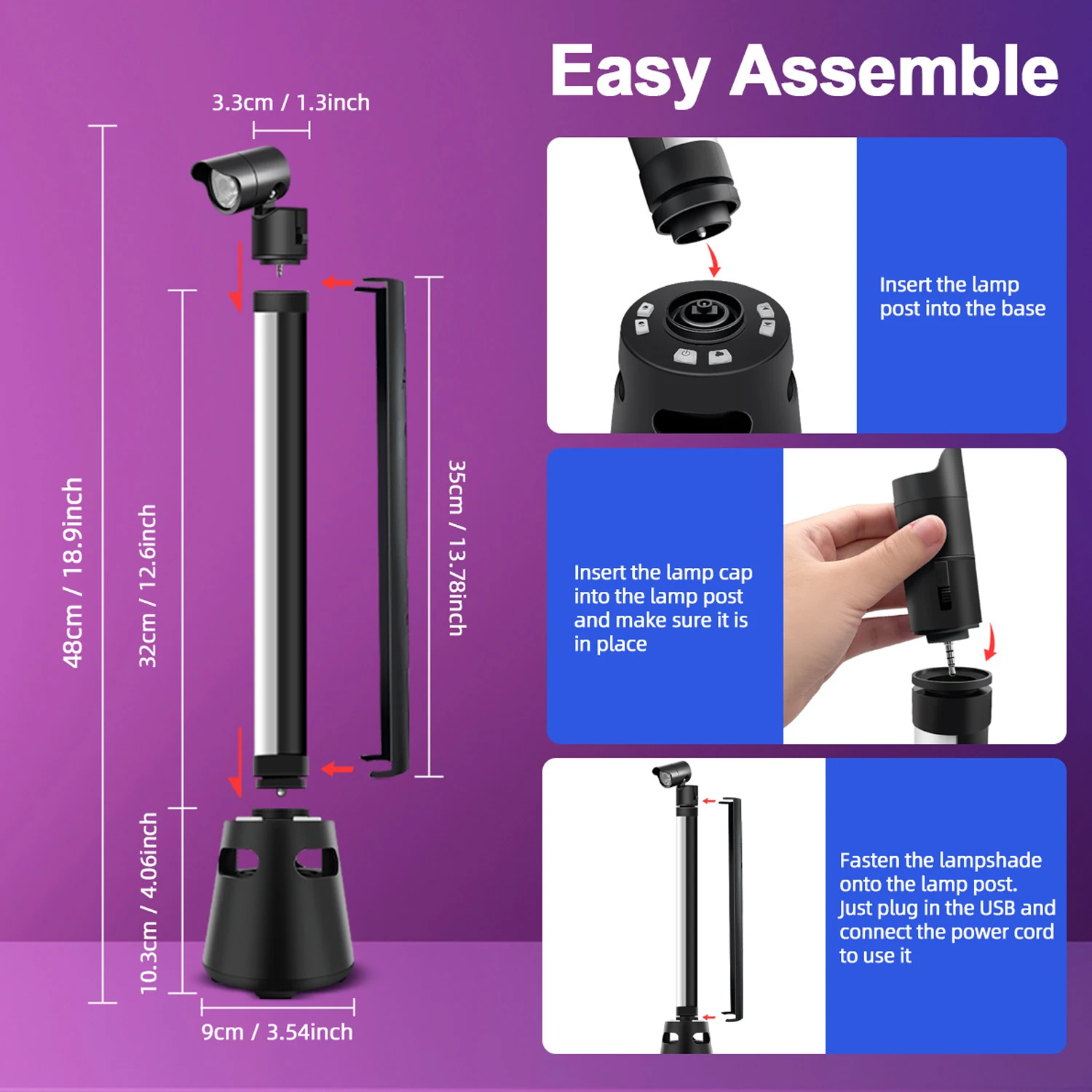 Easy Assemble

3.3cm / 1.3inch

48cm / 18.9inch

32cm / 12.6inch

35cm / 13.78inch

10.3cm / 4.06inch

9cm / 3.54inch

Insert the lamp post into the base

Insert the lamp cap into the lamp post and make sure it is in place

Fasten the lampshade onto the lamp post. Just plug in the USB and connect the power cord to use it