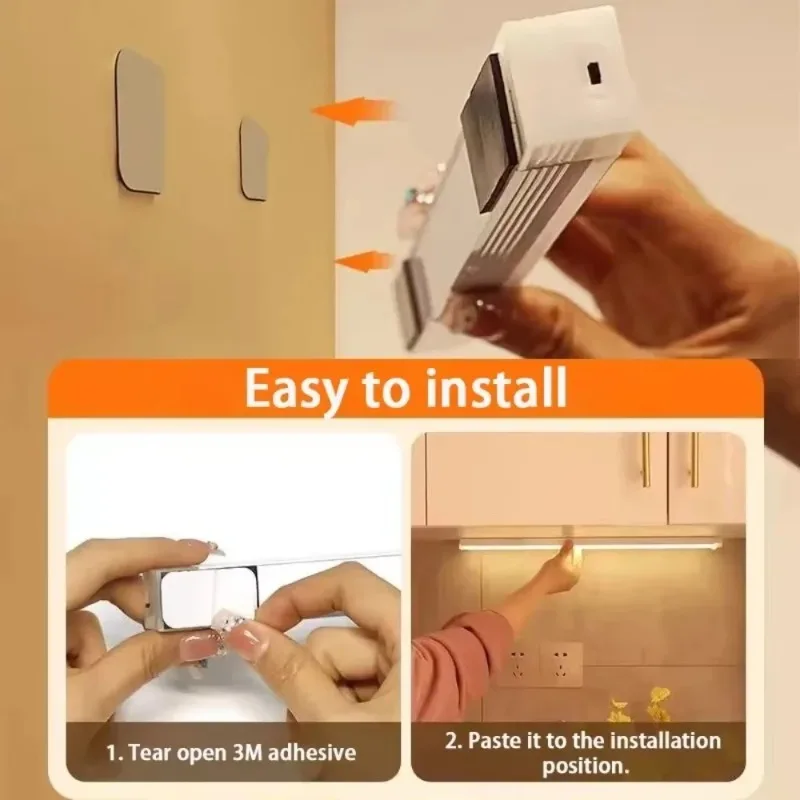 Easy to install

1. Tear open 3M adhesive

2. Paste it to the installation position.