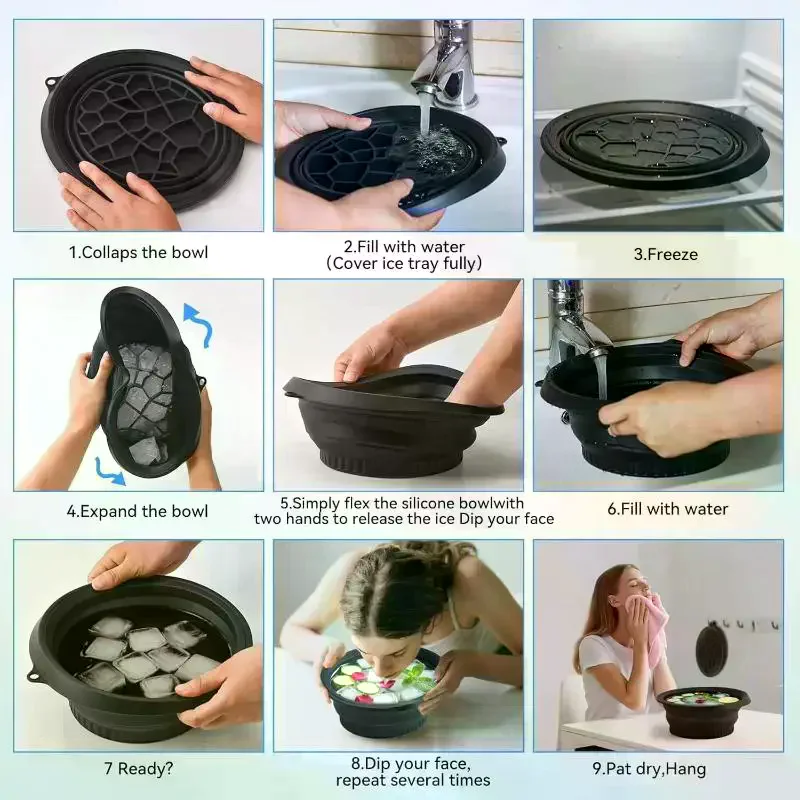 1.Collaps the bowl

2.Fill with water
(Cover ice tray fully)

3.Freeze

4.Expand the bowl

5.Simply flex the silicone bowlwith
two hands to release the ice Dip your face

6.Fill with water

7 Ready?

8.Dip your face,
repeat several times

9.Pat dry,Hang