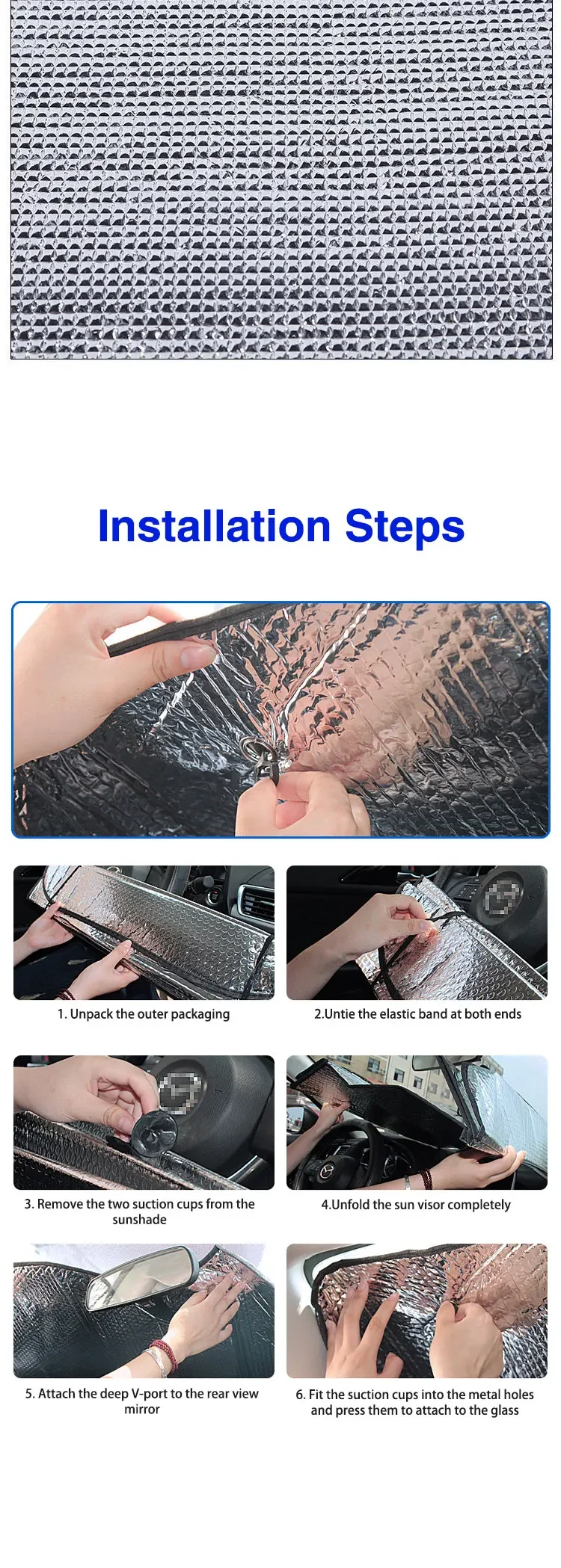 Installation Steps

1. Unpack the outer packaging

2.Untie the elastic band at both ends

3. Remove the two suction cups from the sunshade

4.Unfold the sun visor completely

5. Attach the deep V-port to the rear view mirror

6. Fit the suction cups into the metal holes and press them to attach to the glass