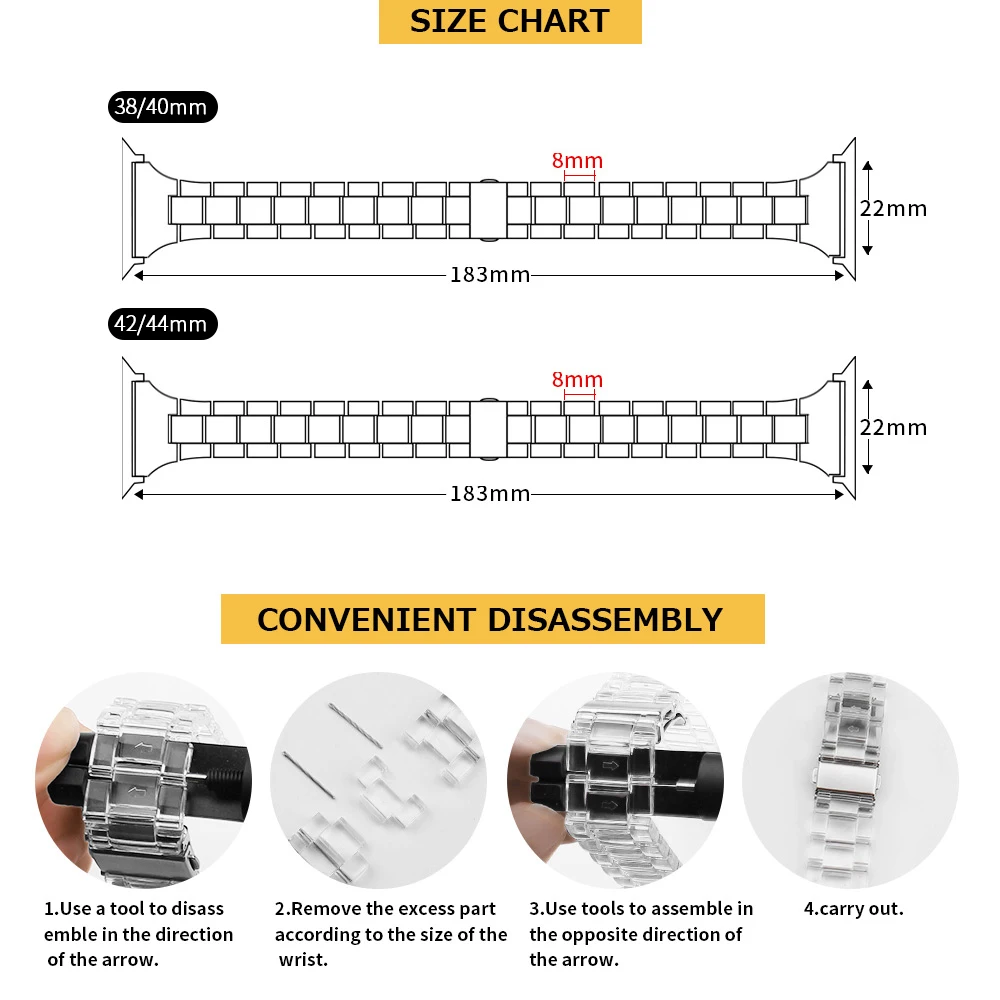 SIZE CHART

38/40mm

8mm

22mm

183mm

42/44mm

8mm

22mm

183mm

CONVENIENT DISASSEMBLY

1.Use a tool to disass emble in the direction of the arrow.

2.Remove the excess part according to the size of the wrist.

3.Use tools to assemble in the opposite direction of the arrow.

4.carry out.