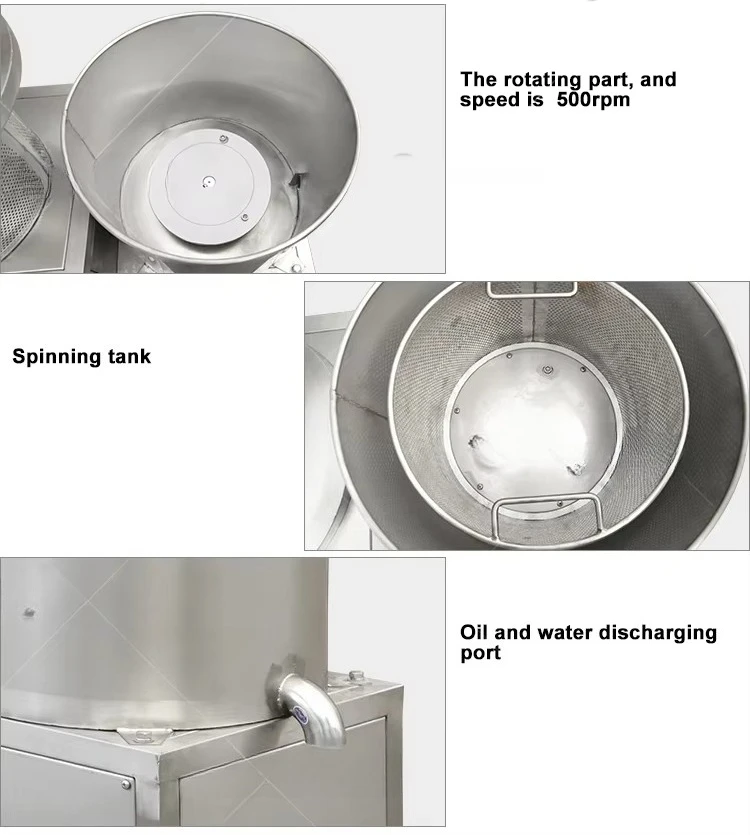 The rotating part, and speed is 500rpm

Spinning tank

Oil and water discharging port