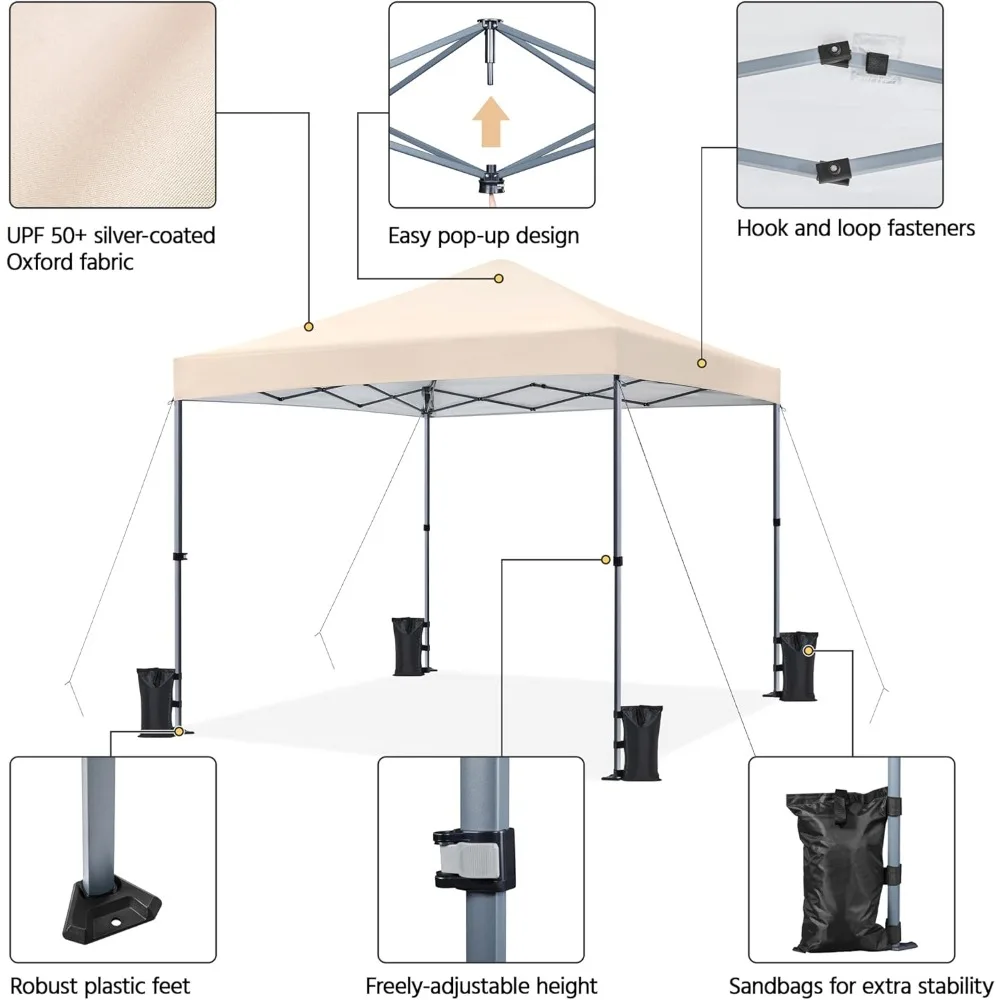 UPF 50+ silver-coated Oxford fabric

Easy pop-up design

Hook and loop fasteners

Robust plastic feet

Freely-adjustable height

Sandbags for extra stability