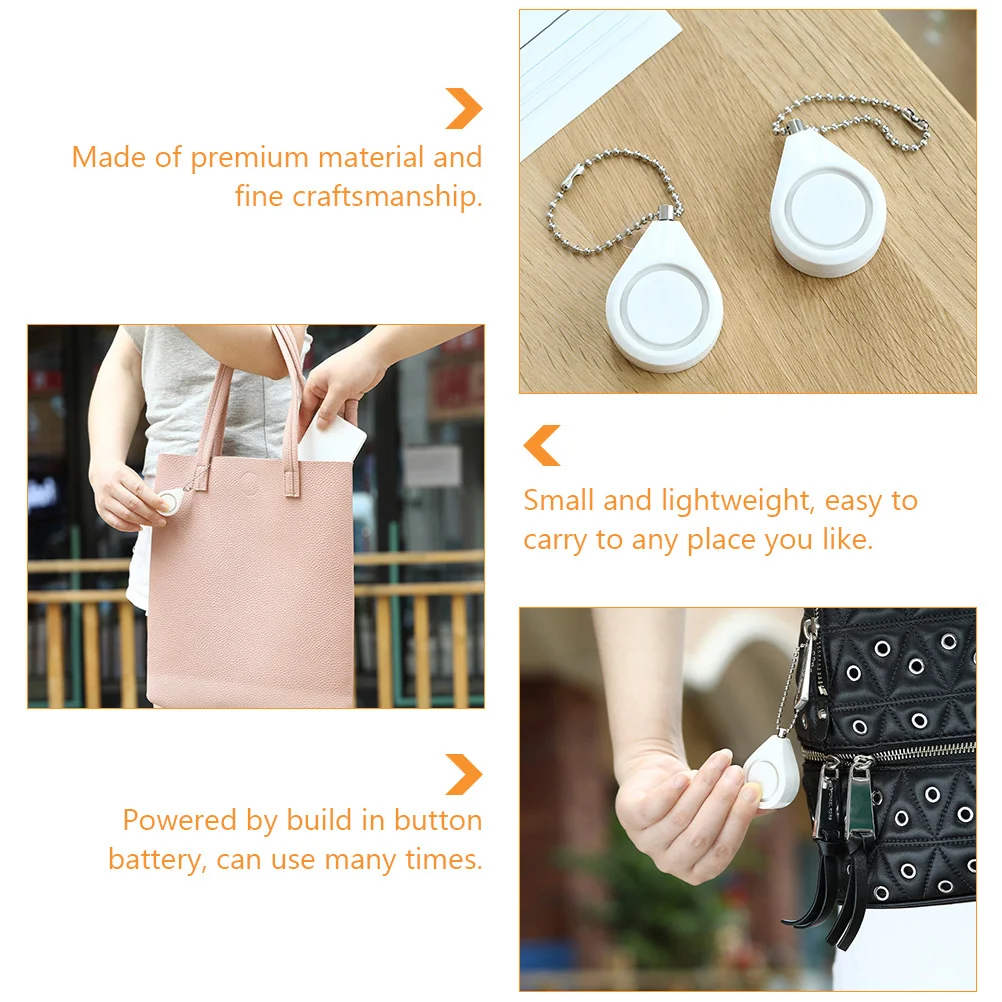 Made of premium material and fine craftsmanship.

Small and lightweight, easy to carry to any place you like.

Powered by build in button battery, can use many times.