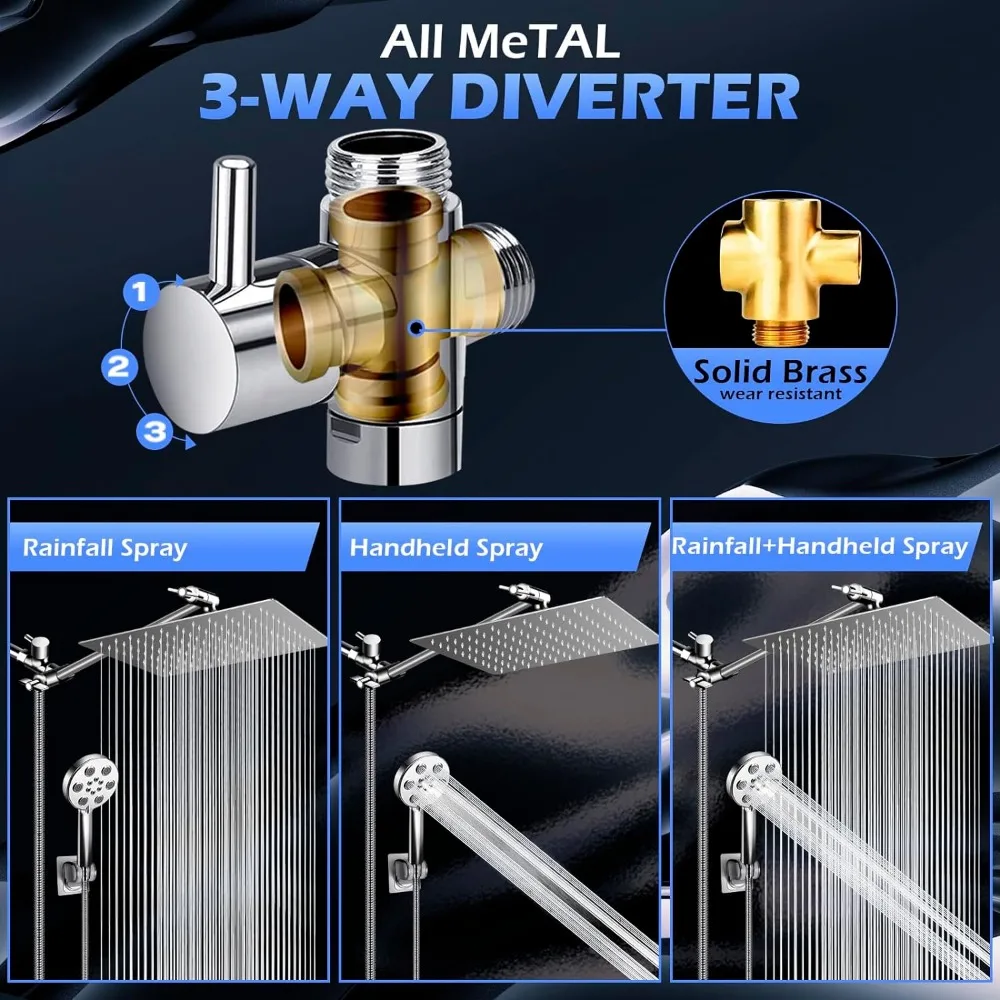 All MeTAL
3-WAY DIVERTER

1
2
3

Solid Brass
wear resistant

Rainfall Spray

Handheld Spray

Rainfall+Handheld Spray