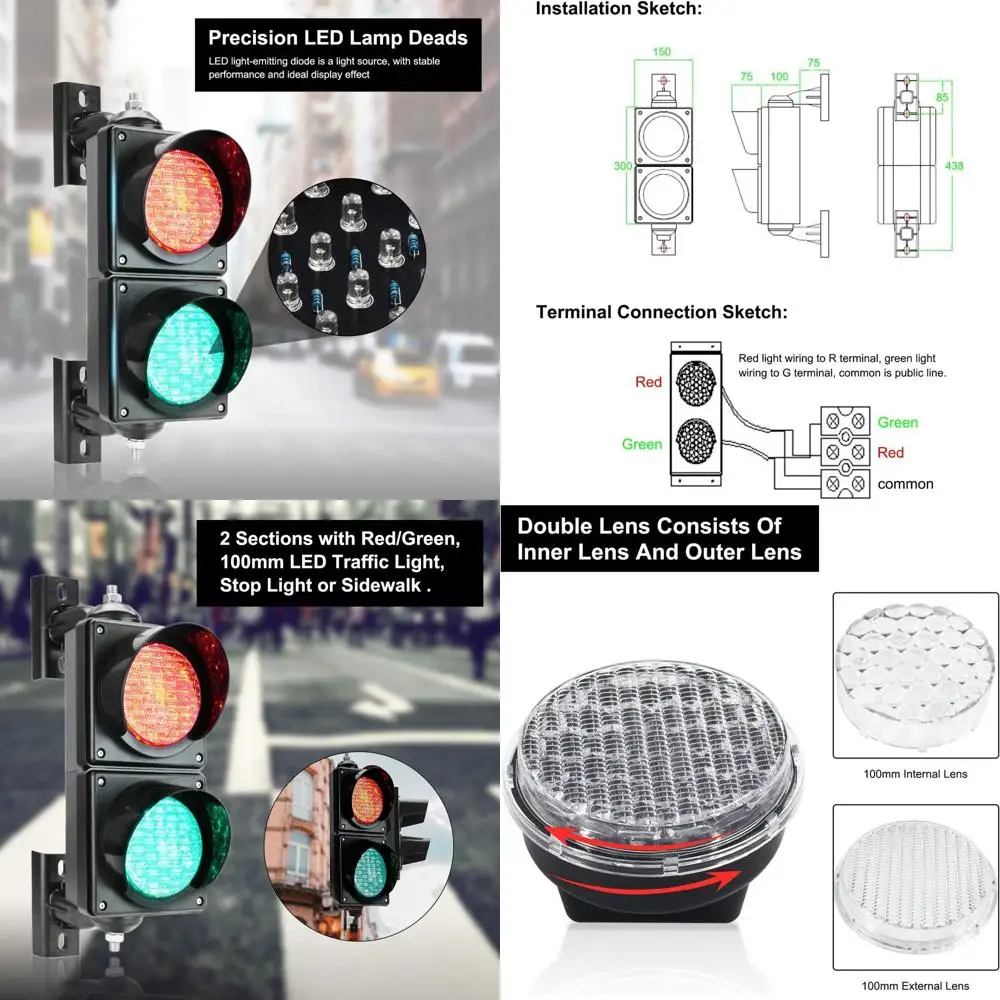 Precision LED Lamp Deads

LED light-emitting diode is a light source, with stable performance and ideal display effect

Installation Sketch:

150

75 100 75

300

85

438

Terminal Connection Sketch:

Red light wiring to R terminal, green light wiring to G terminal, common is public line.

Red

Green

Green

Red

common

2 Sections with Red/Green, 100mm LED Traffic Light, Stop Light or Sidewalk .

Double Lens Consists Of Inner Lens And Outer Lens

100mm Internal Lens

100mm External Lens