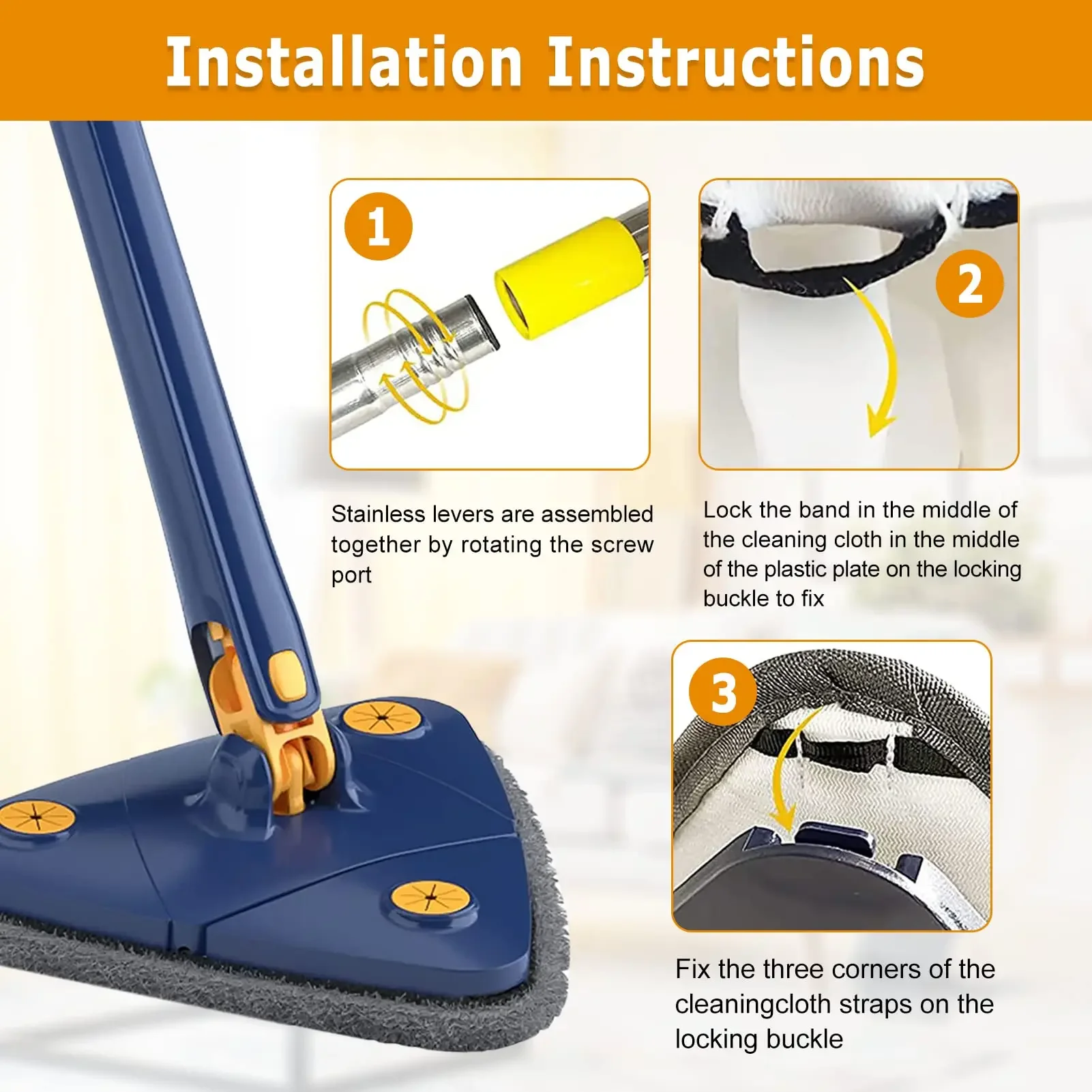 Installation Instructions

1

Stainless levers are assembled together by rotating the screw port

2

Lock the band in the middle of the cleaning cloth in the middle of the plastic plate on the locking buckle to fix

3

Fix the three corners of the cleaningcloth straps on the locking buckle