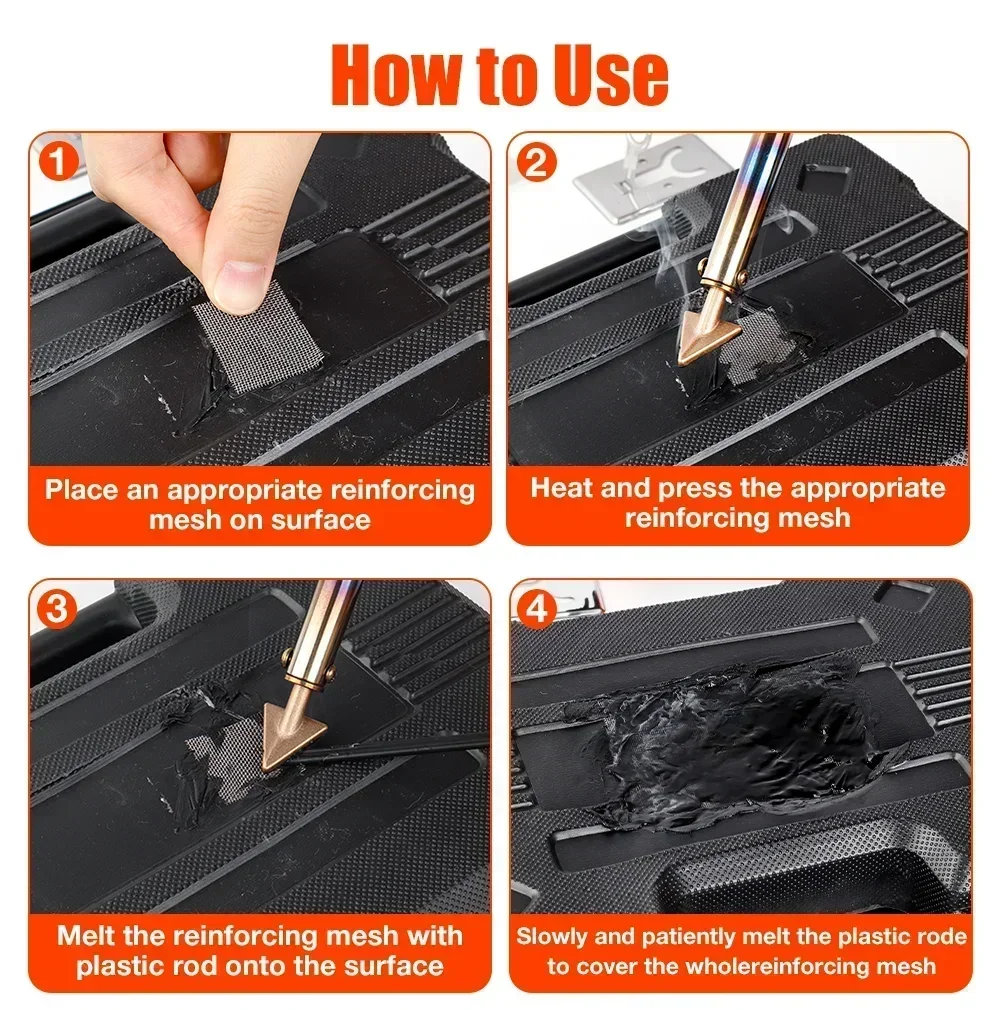 How to Use

1

Place an appropriate reinforcing mesh on surface

2

Heat and press the appropriate reinforcing mesh

3

Melt the reinforcing mesh with plastic rod onto the surface

4

Slowly and patiently melt the plastic rode to cover the wholereinforcing mesh