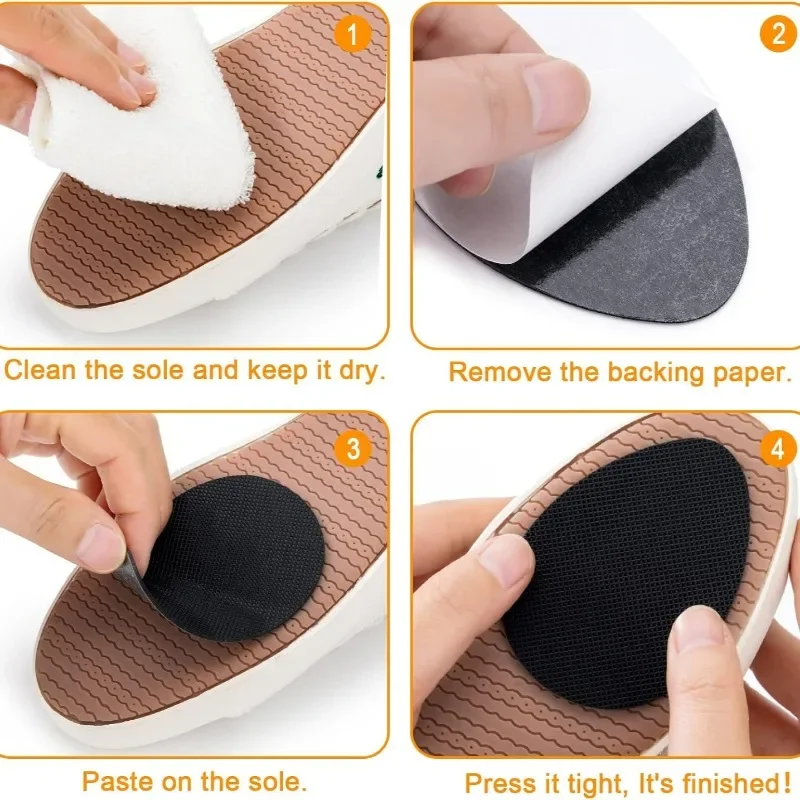 1

Clean the sole and keep it dry.

2

Remove the backing paper.

3

Paste on the sole.

4

Press it tight, It's finished!