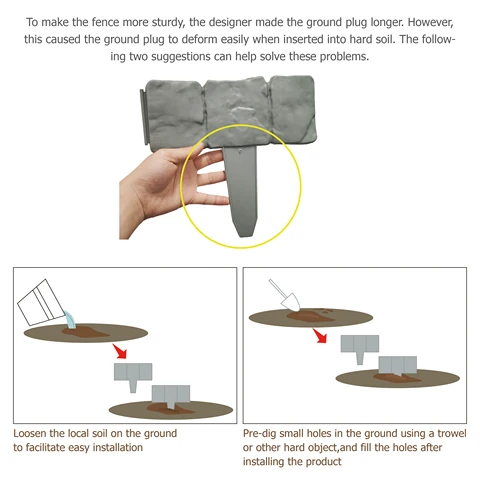 To make the fence more sturdy, the designer made the ground plug longer. However, this caused the ground plug to deform easily when inserted into hard soil. The following two suggestions can help solve these problems.

Loosen the local soil on the ground to facilitate easy installation

Pre-dig small holes in the ground using a trowel or other hard object,and fill the holes after installing the product