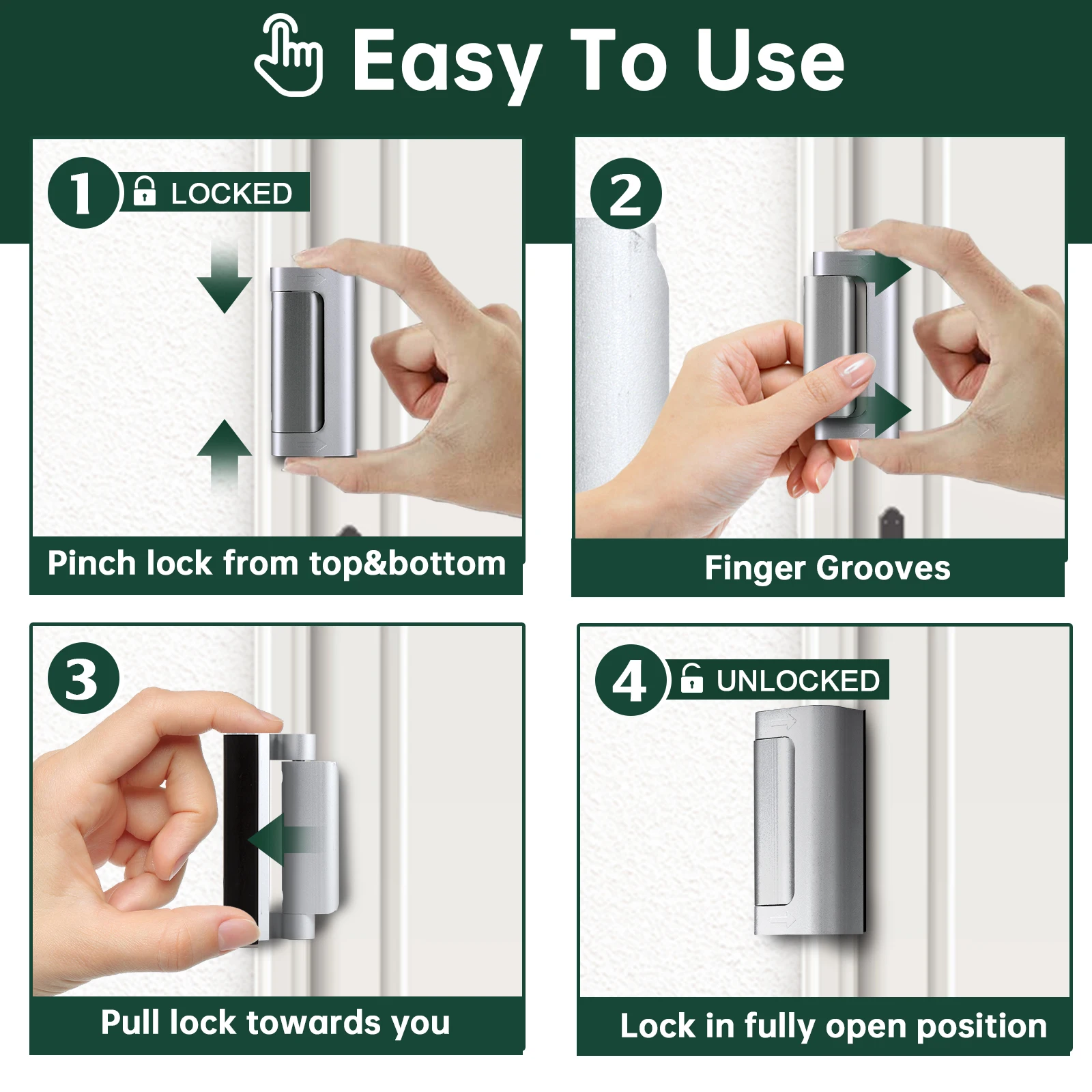 Easy To Use

1 LOCKED

Pinch lock from top&bottom

2

Finger Grooves

3

Pull lock towards you

4 UNLOCKED

Lock in fully open position