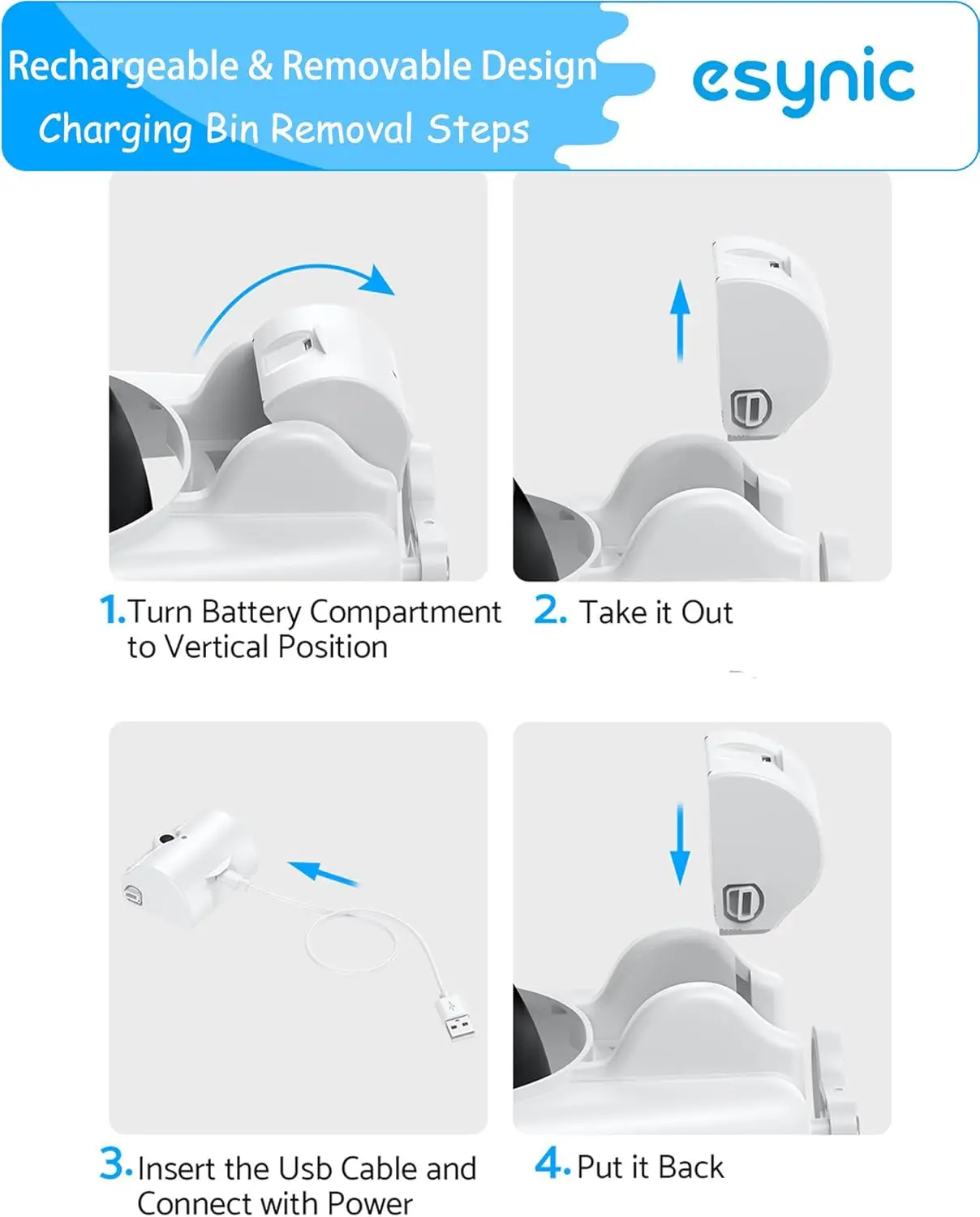 Rechargeable & Removable Design
Charging Bin Removal Steps

esynic

1. Turn Battery Compartment to Vertical Position

2. Take it Out

3. Insert the Usb Cable and Connect with Power

4. Put it Back