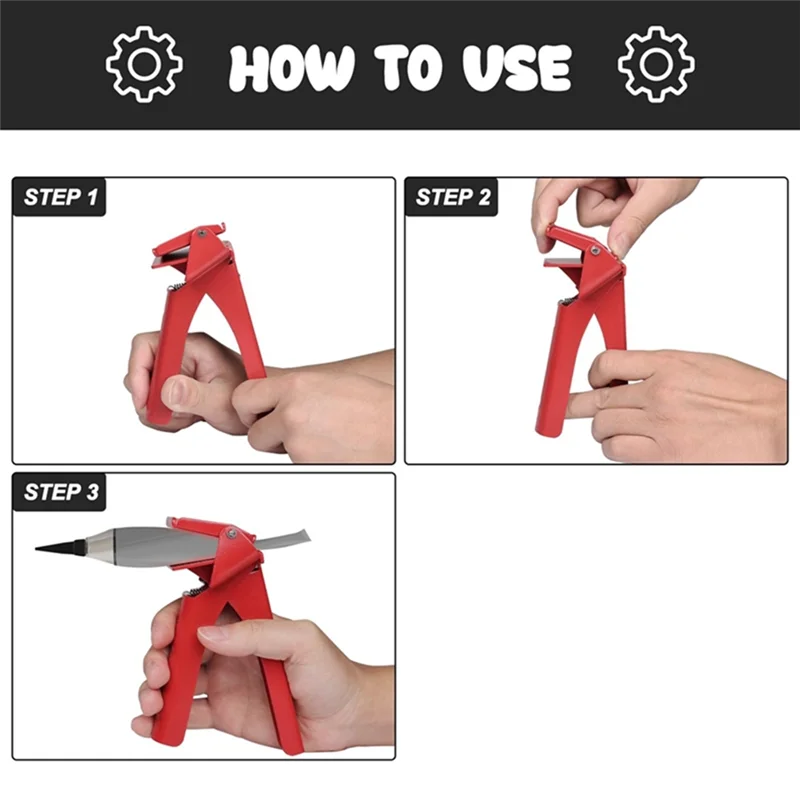 HOW TO USE

STEP 1

STEP 2

STEP 3