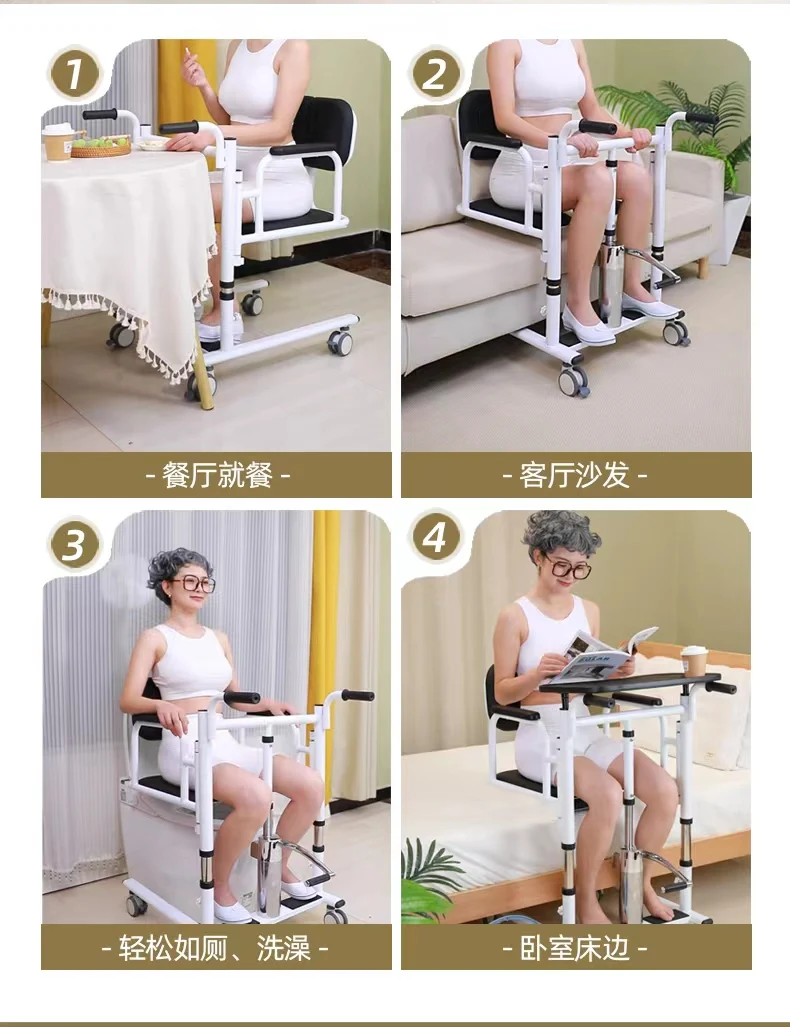 1

- 餐厅就餐 -

2

- 客厅沙发 -

3

- 轻松如厕、洗澡 -

4

- 卧室床边 -