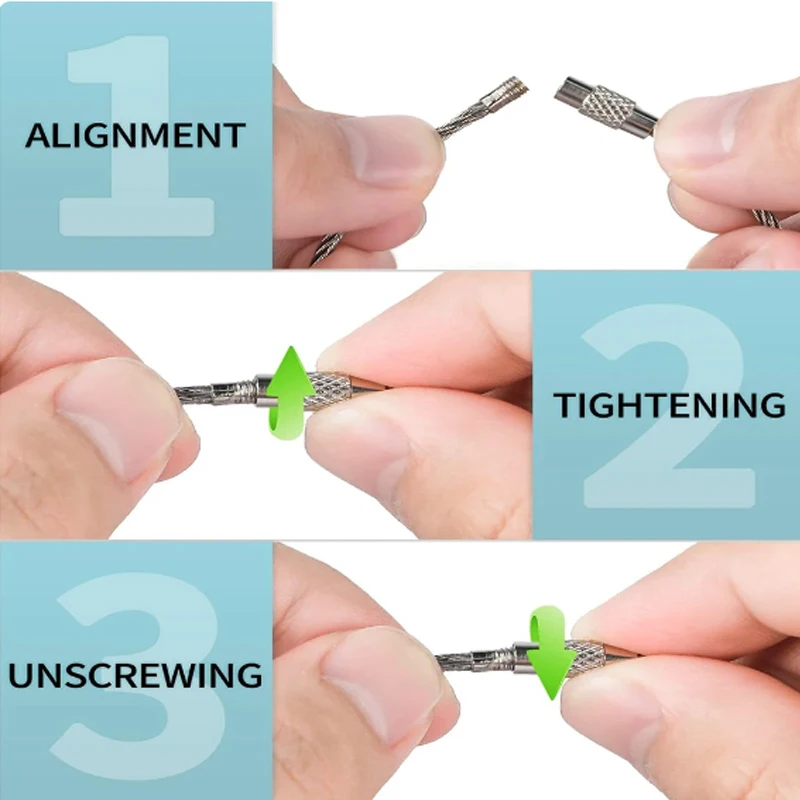 1
ALIGNMENT

2
TIGHTENING

3
UNSCREWING