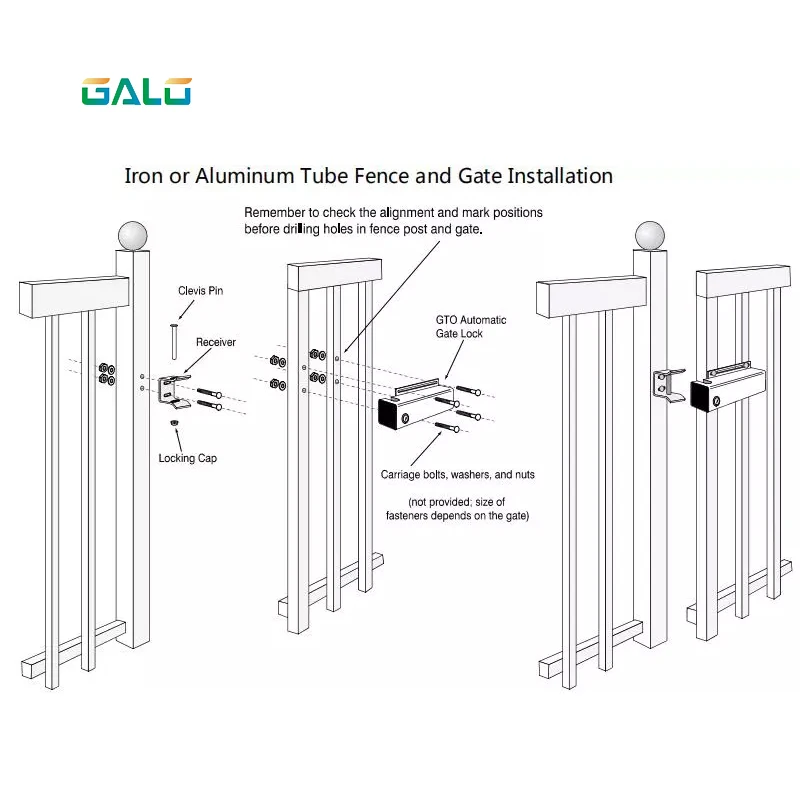 GALO

Iron or Aluminum Tube Fence and Gate Installation

Remember to check the alignment and mark positions before drilling holes in fence post and gate.

Clevis Pin

Receiver

Locking Cap

GTO Automatic Gate Lock

Carriage bolts, washers, and nuts

(not provided; size of fasteners depends on the gate)