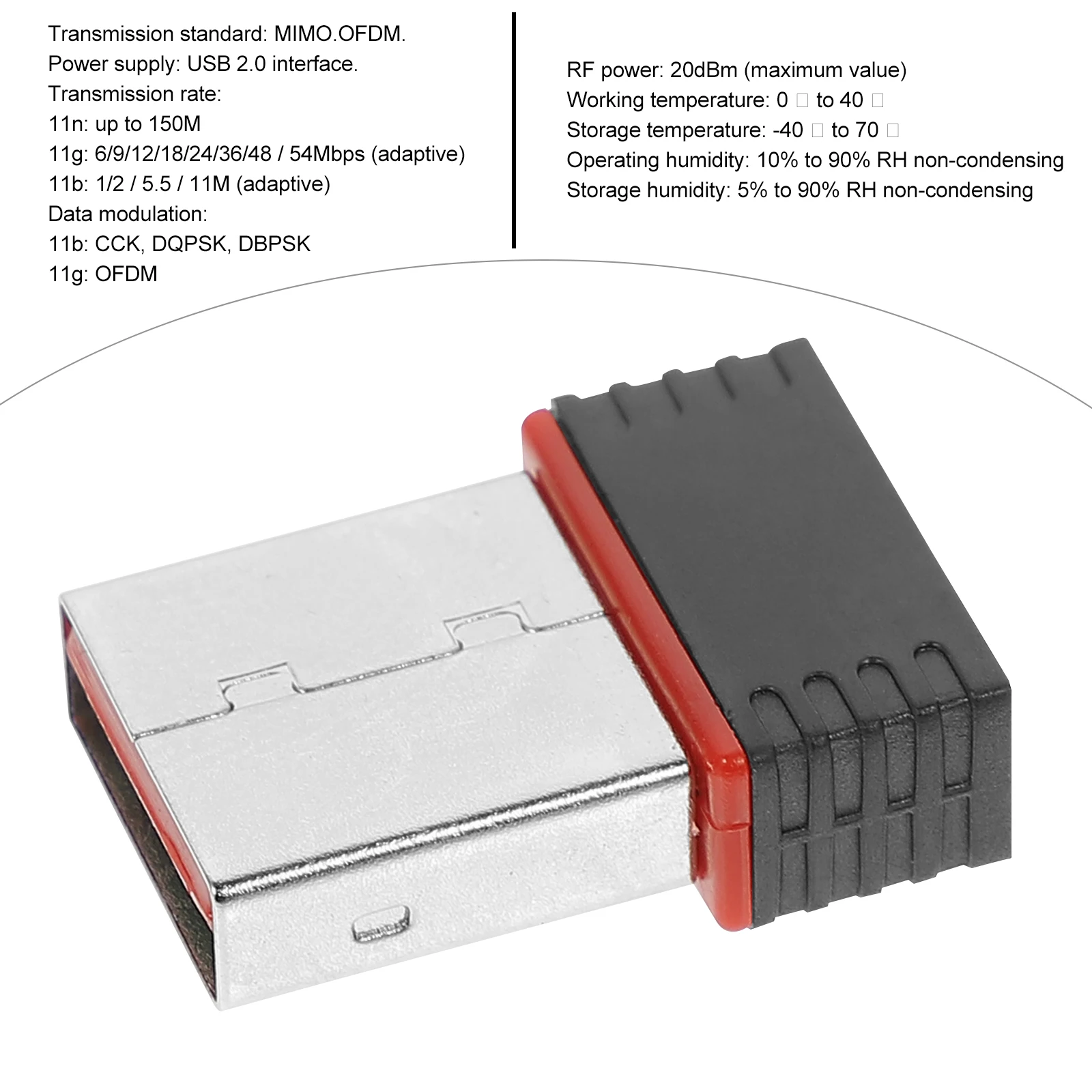 Transmission standard: MIMO.OFDM.
Power supply: USB 2.0 interface.
Transmission rate:
11n: up to 150M
11g: 6/9/12/18/24/36/48 / 54Mbps (adaptive)
11b: 1/2 / 5.5 / 11M (adaptive)
Data modulation:
11b: CCK, DQPSK, DBPSK
11g: OFDM

RF power: 20dBm (maximum value)
Working temperature: 0 □ to 40 □
Storage temperature: -40 □ to 70 □
Operating humidity: 10% to 90% RH non-condensing
Storage humidity: 5% to 90% RH non-condensing