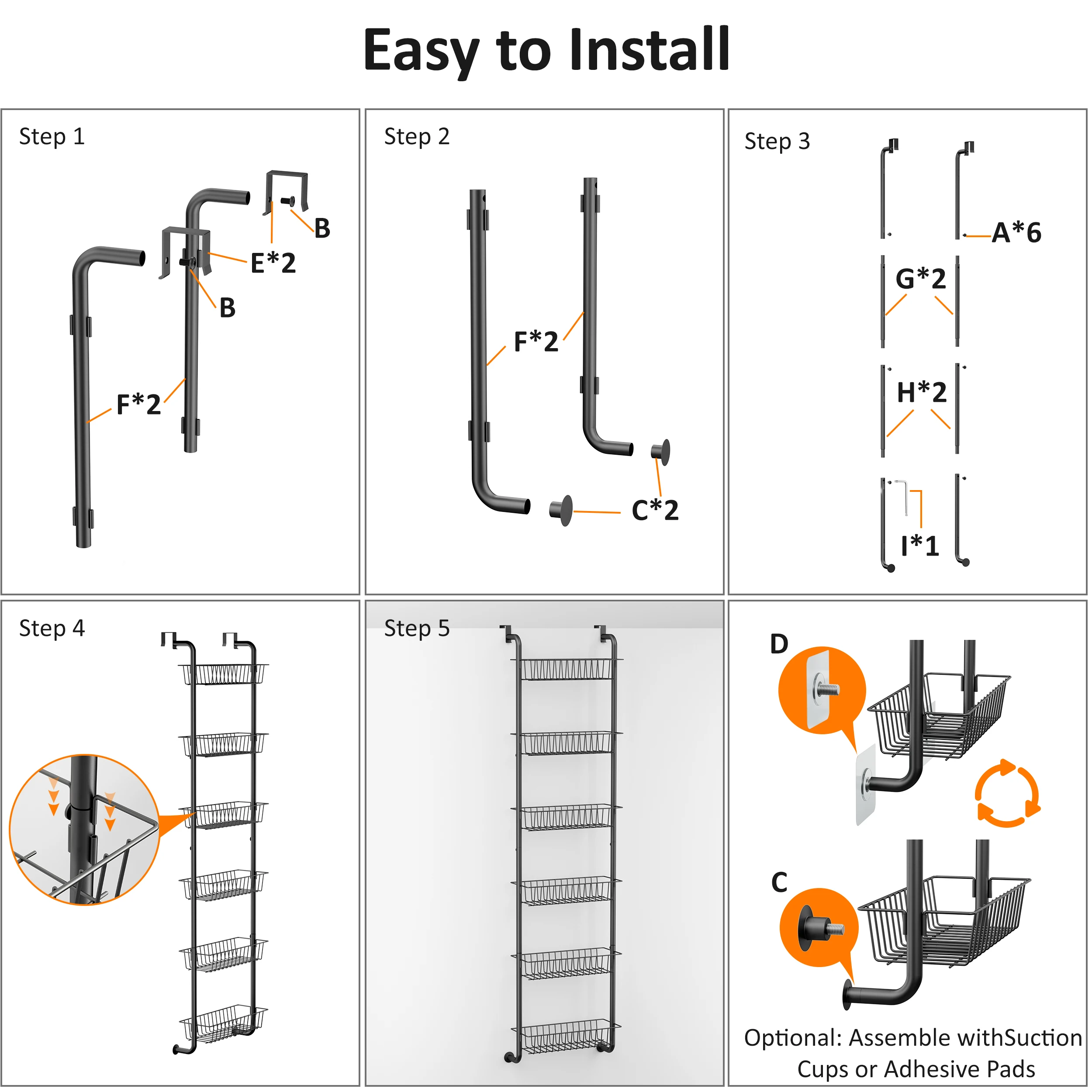 Easy to Install

Step 1

B

E*2

B

F*2

Step 2

F*2

C*2

Step 3

A*6

G*2

H*2

I*1

Step 4

Step 5

D

C

Optional: Assemble withSuction Cups or Adhesive Pads