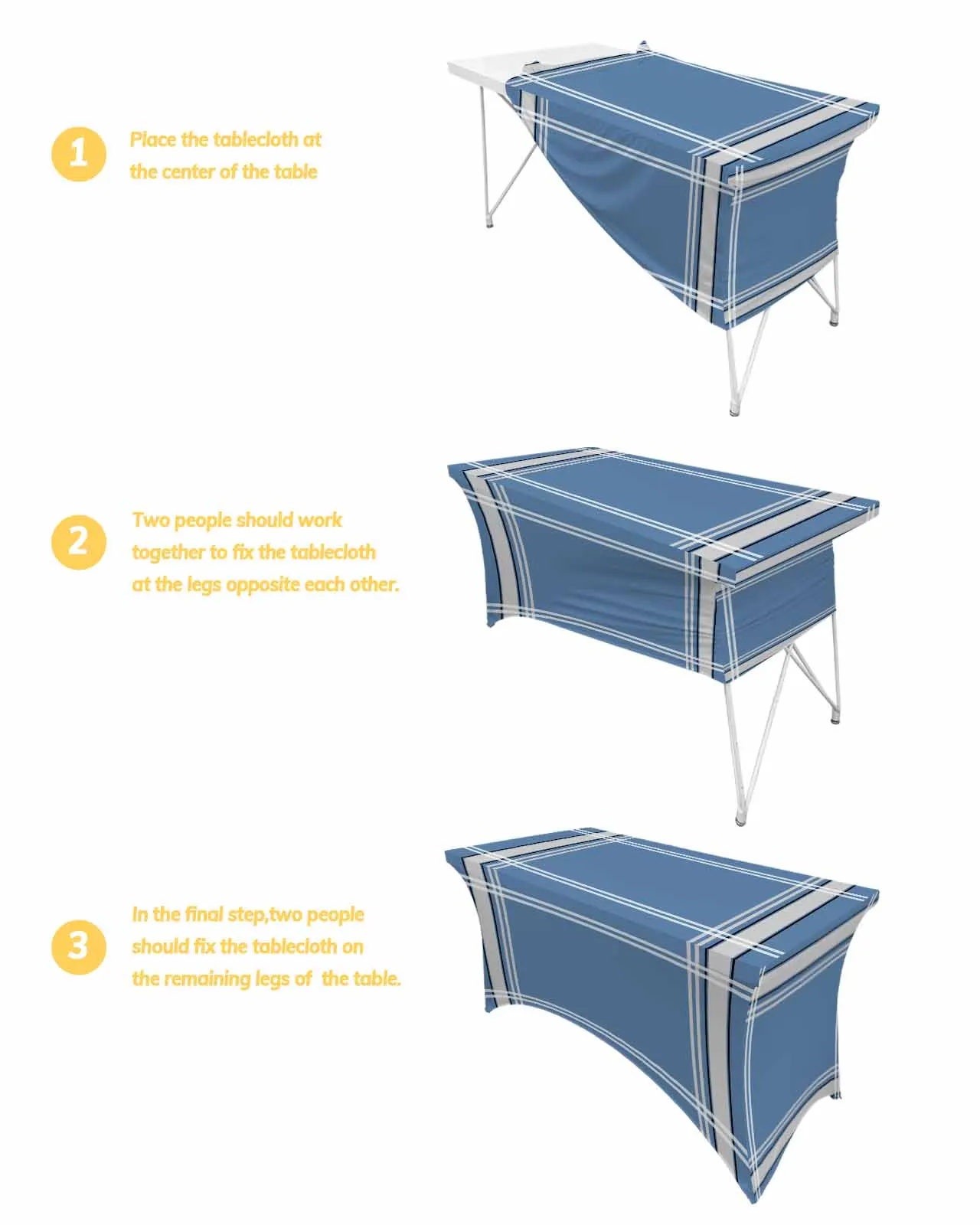 1

Place the tablecloth at the center of the table

2

Two people should work together to fix the tablecloth at the legs opposite each other.

3

In the final step,two people should fix the tablecloth on the remaining legs of  the table.