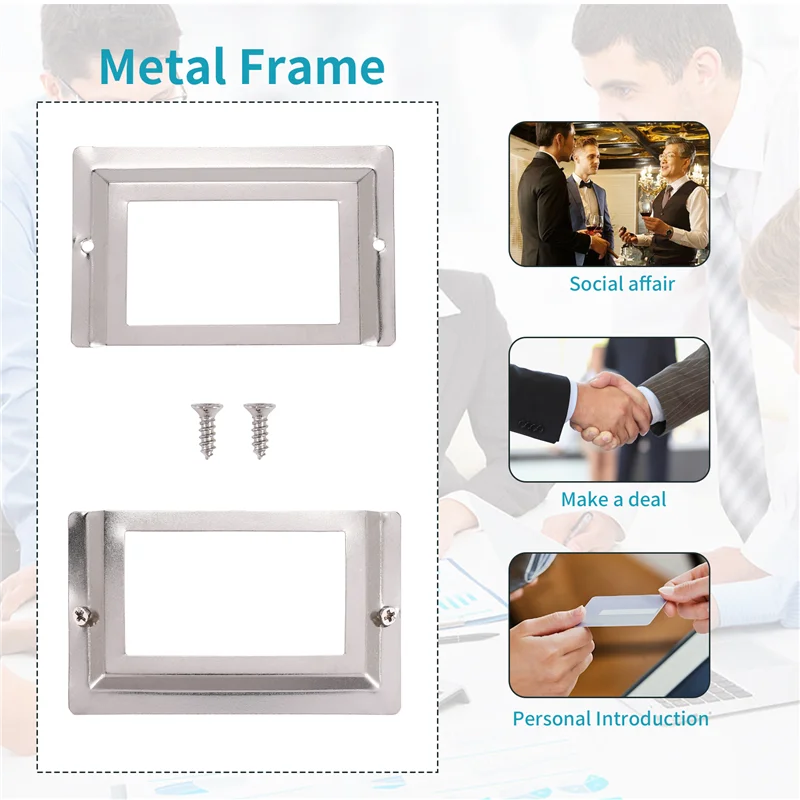 Metal Frame

Social affair

Make a deal

Personal Introduction