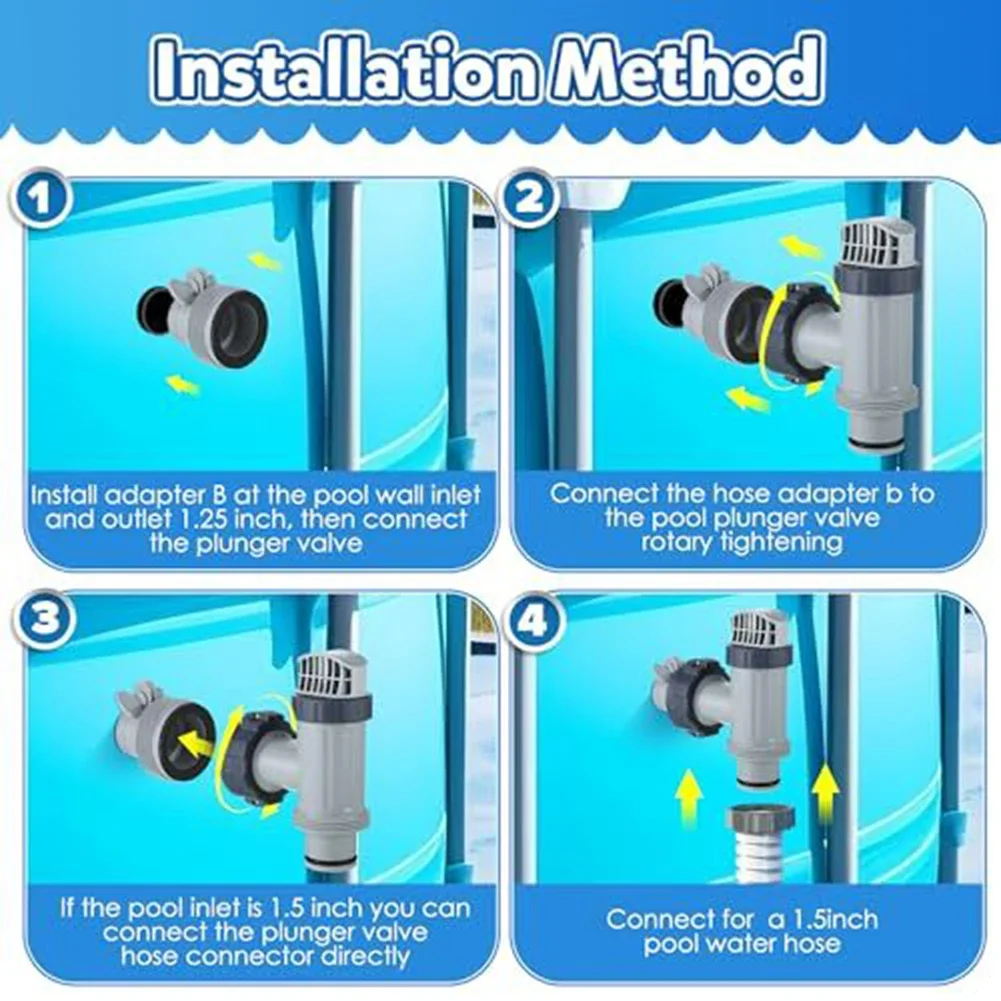 Installation Method

1

Install adapter B at the pool wall inlet and outlet 1.25 inch, then connect the plunger valve

2

Connect the hose adapter b to the pool plunger valve rotary tightening

3

If the pool inlet is 1.5 inch you can connect the plunger valve hose connector directly

4

Connect for a 1.5inch pool water hose