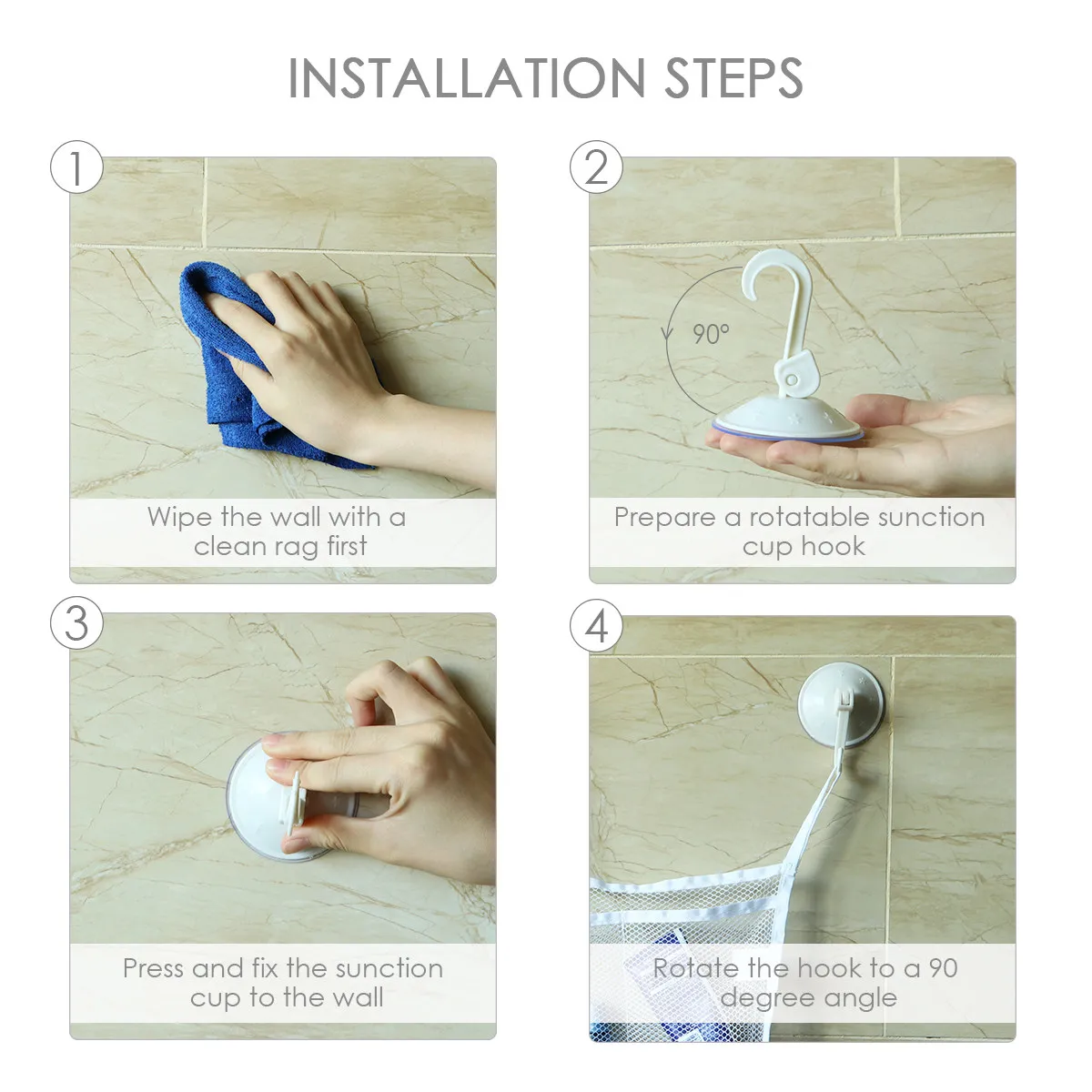 INSTALLATION STEPS

1

Wipe the wall with a clean rag first

2

90°

Prepare a rotatable sunction cup hook

3

Press and fix the sunction cup to the wall

4

Rotate the hook to a 90 degree angle