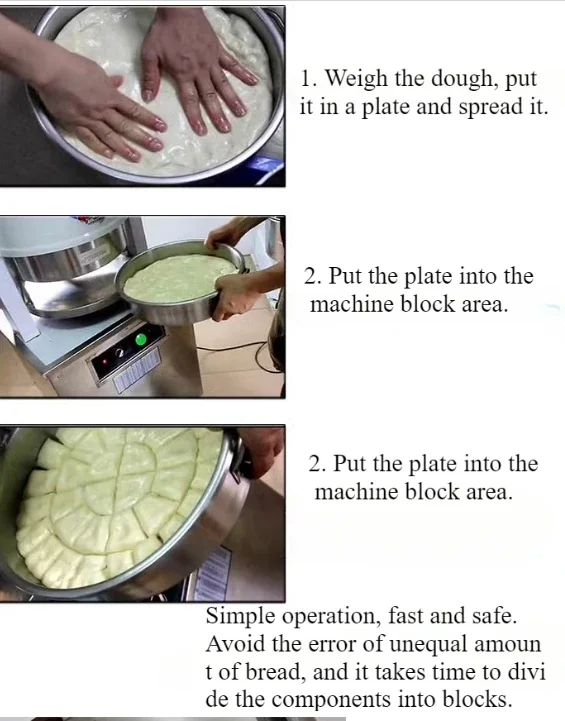 1. Weigh the dough, put it in a plate and spread it.

2. Put the plate into the machine block area.

2. Put the plate into the machine block area.

Simple operation, fast and safe. Avoid the error of unequal amoun t of bread, and it takes time to divi de the components into blocks.