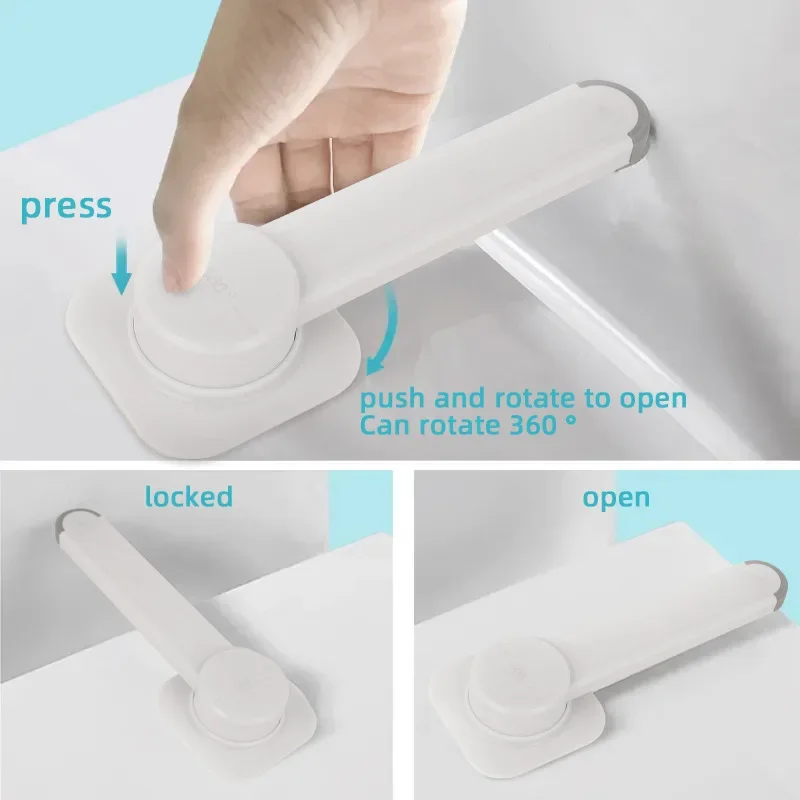 press

push and rotate to open
Can rotate 360 °

locked

open