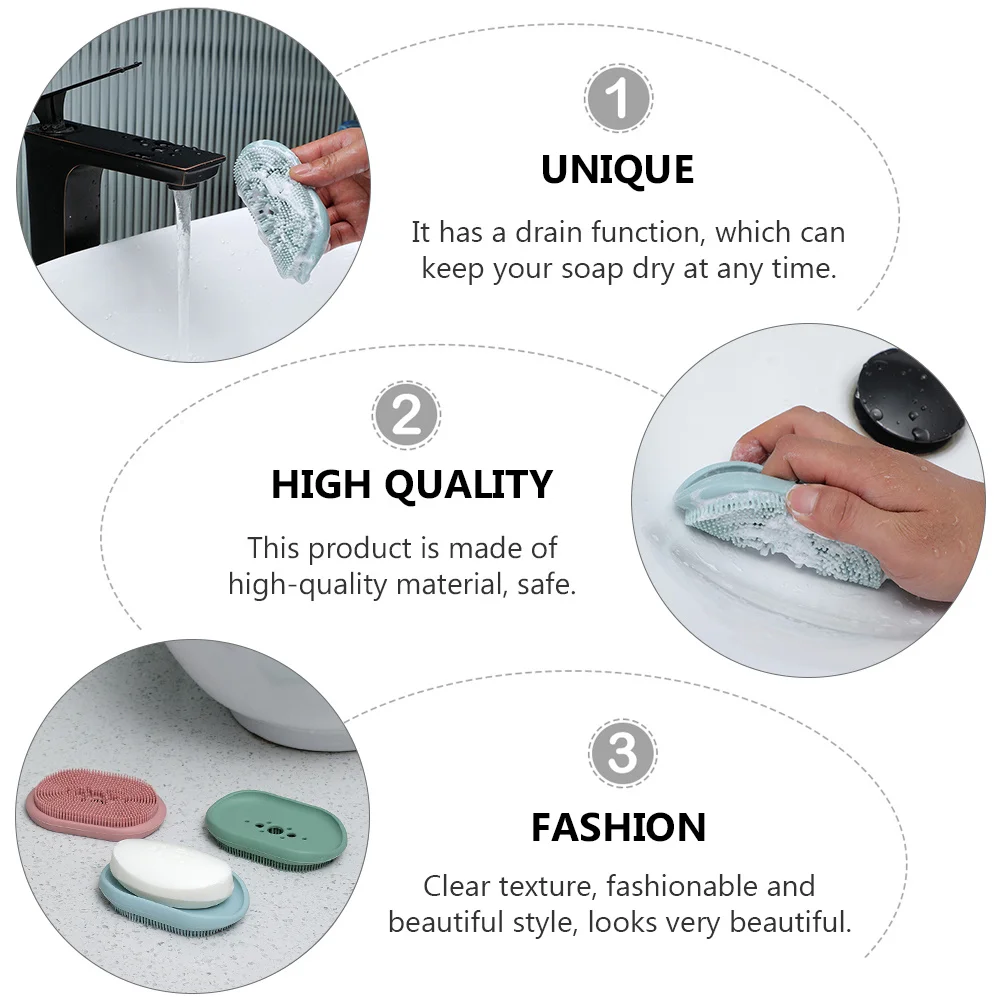 1

UNIQUE

It has a drain function, which can keep your soap dry at any time.

2

HIGH QUALITY

This product is made of high-quality material, safe.

3

FASHION

Clear texture, fashionable and beautiful style, looks very beautiful.