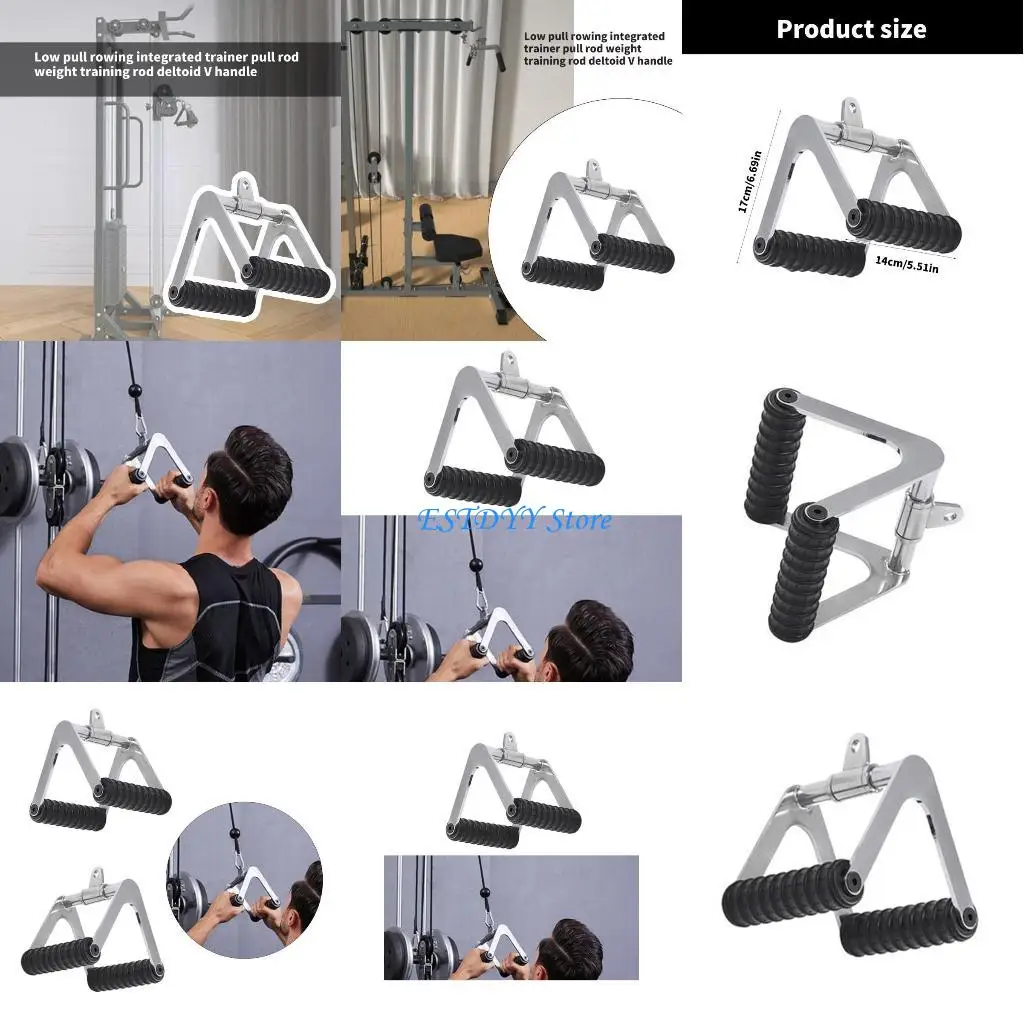 Low pull rowing integrated trainer pull rod weight training rod deltoid V handle

Low pull rowing integrated trainer pull rod weight training rod deltoid V handle

Product size

17cm/6.69in

14cm/5.51in

ESTDYY Store