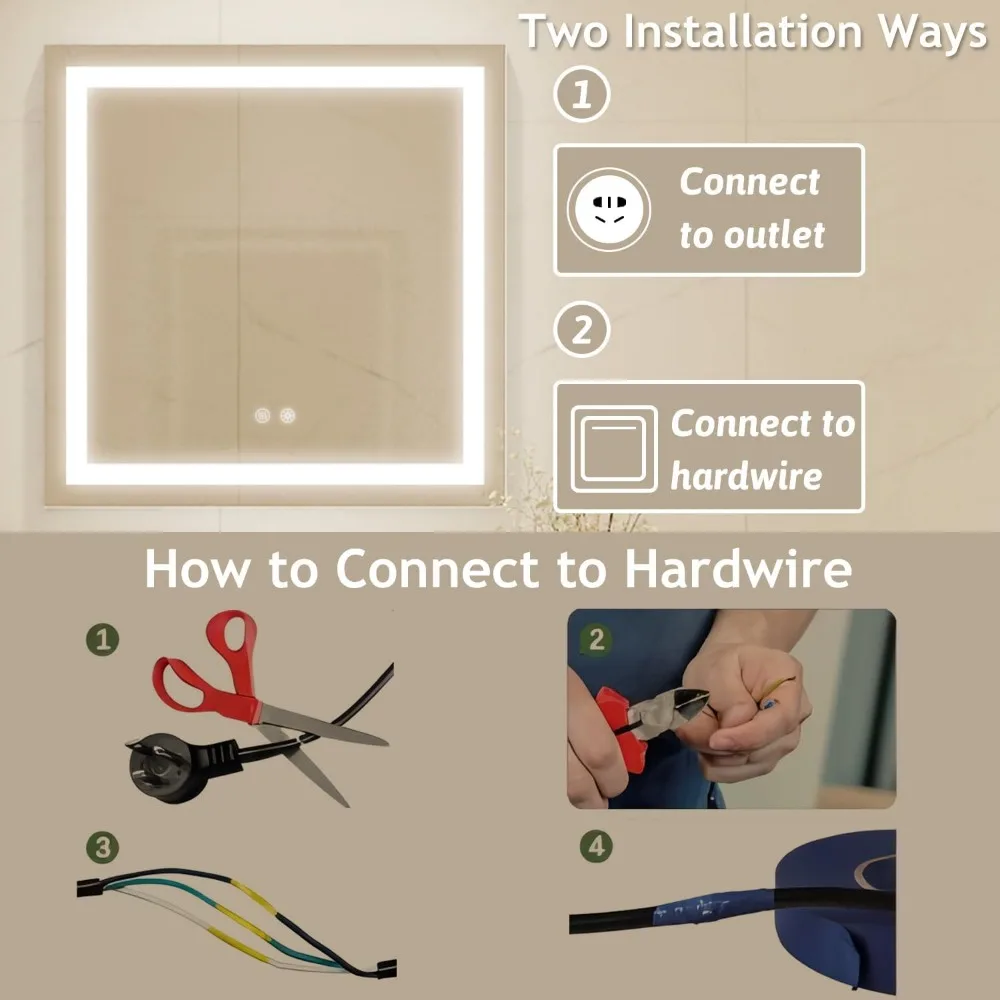 Two Installation Ways

1

Connect to outlet

2

Connect to hardwire

How to Connect to Hardwire

1

2

3

4