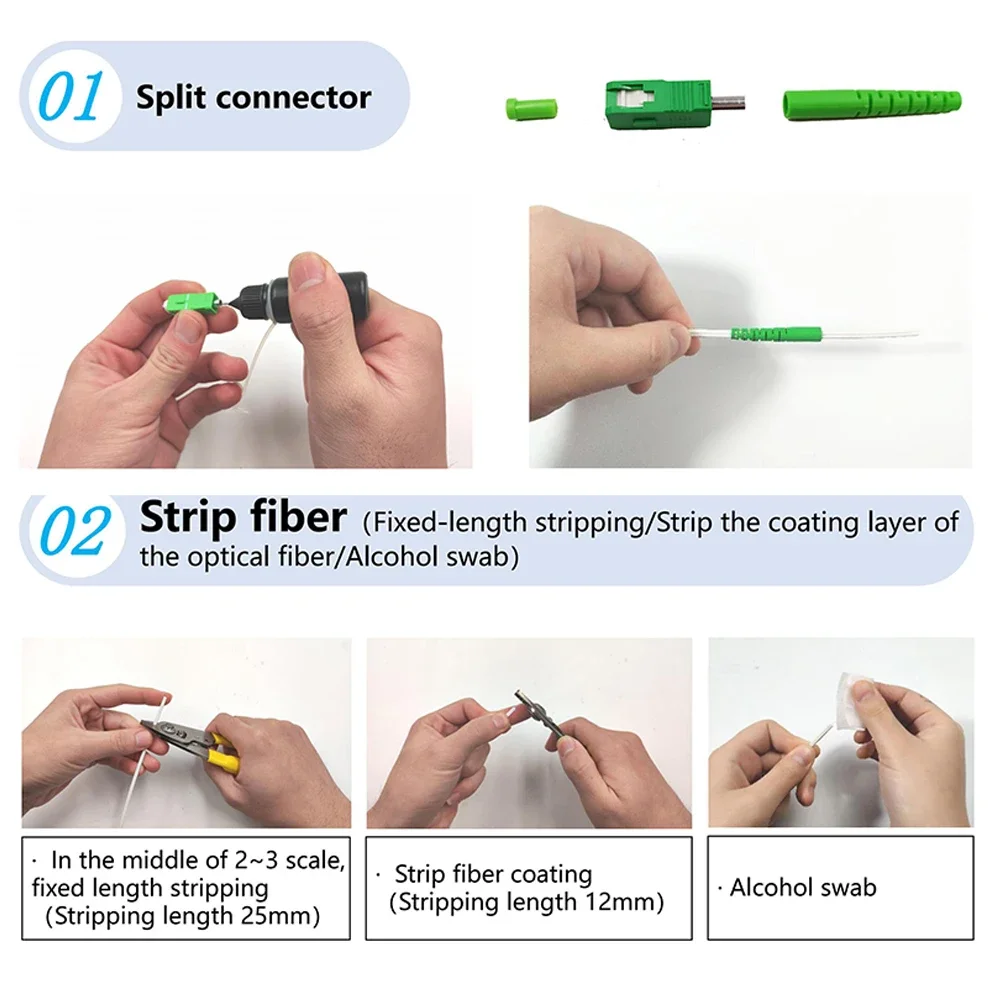 01 Split connector

02 Strip fiber (Fixed-length stripping/Strip the coating layer of the optical fiber/Alcohol swab)

· In the middle of 2~3 scale, fixed length stripping (Stripping length 25mm)

· Strip fiber coating (Stripping length 12mm)

· Alcohol swab