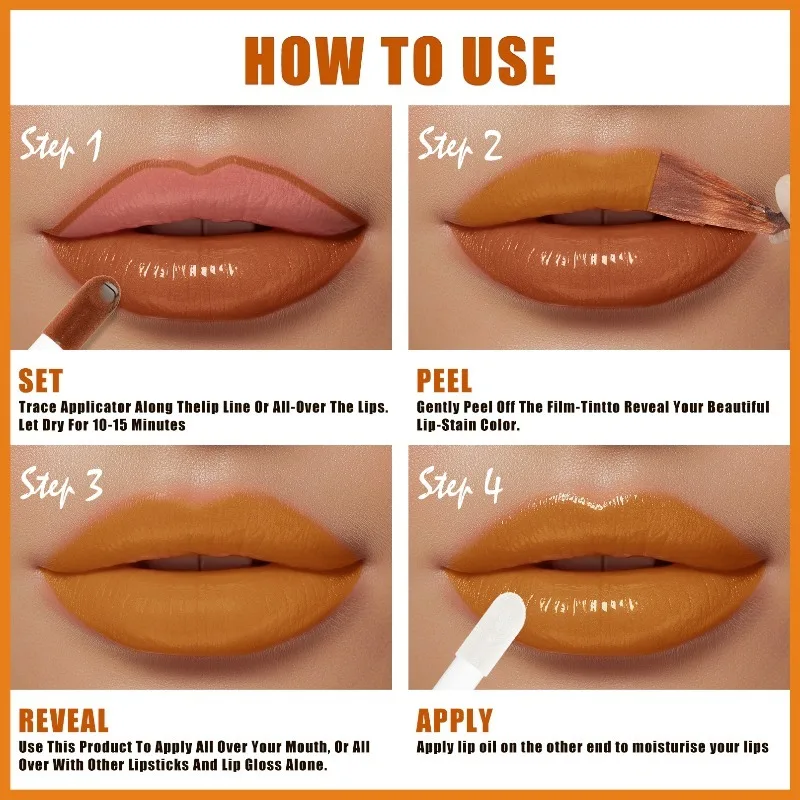 HOW TO USE

Step 1

SET
Trace Applicator Along Thelip Line Or All-Over The Lips. Let Dry For 10-15 Minutes

Step 2

PEEL
Gently Peel Off The Film-Tintto Reveal Your Beautiful Lip-Stain Color.

Step 3

REVEAL
Use This Product To Apply All Over Your Mouth, Or All Over With Other Lipsticks And Lip Gloss Alone.

Step 4

APPLY
Apply lip oil on the other end to moisturise your lips