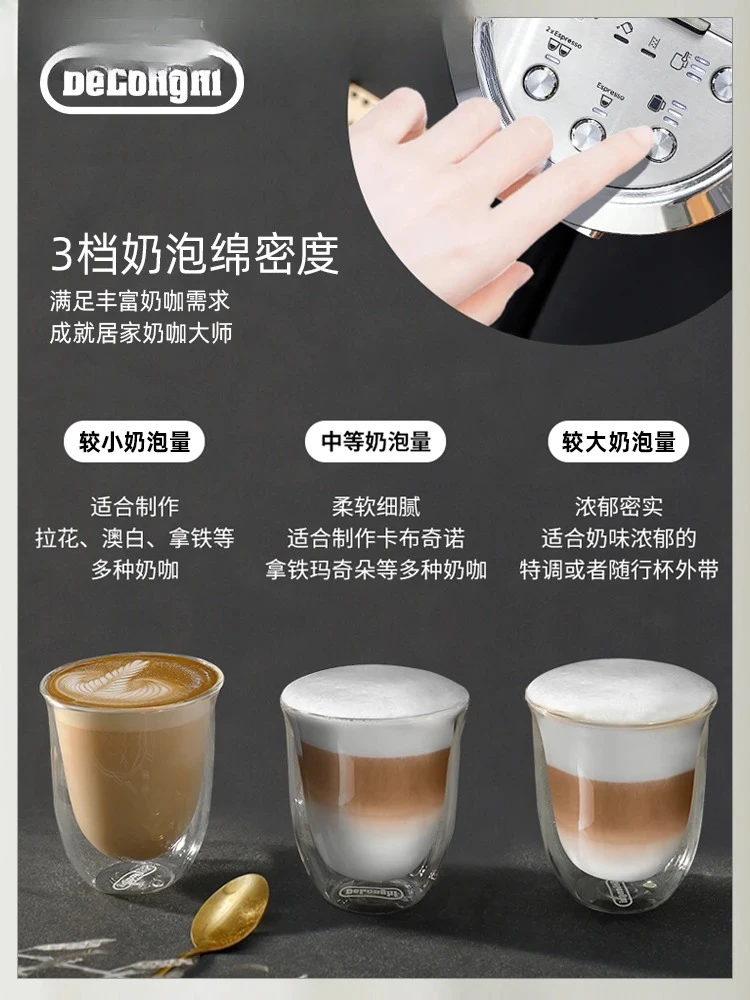 DeLonghi

2x Espresso

Espresso

3档奶泡绵密度

满足丰富奶咖需求
成就居家奶咖大师

较小奶泡量

适合制作
拉花、澳白、拿铁等
多种奶咖

中等奶泡量

柔软细腻
适合制作卡布奇诺
拿铁玛奇朵等多种奶咖

较大奶泡量

浓郁密实
适合奶味浓郁的
特调或者随行杯外带

DeLonghi

DeLonghi

DeLonghi