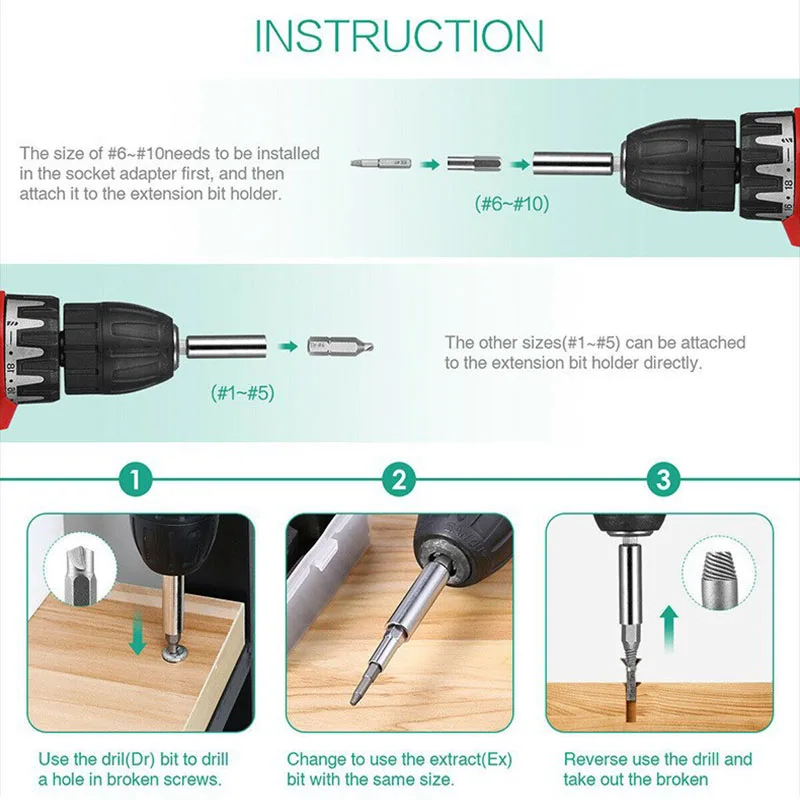 INSTRUCTION

The size of #6~#10needs to be installed in the socket adapter first, and then attach it to the extension bit holder.

(#6~#10)

(#1~#5)

The other sizes(#1~#5) can be attached to the extension bit holder directly.

1

2

3

Use the dril(Dr) bit to drill a hole in broken screws.

Change to use the extract(Ex) bit with the same size.

Reverse use the drill and take out the broken