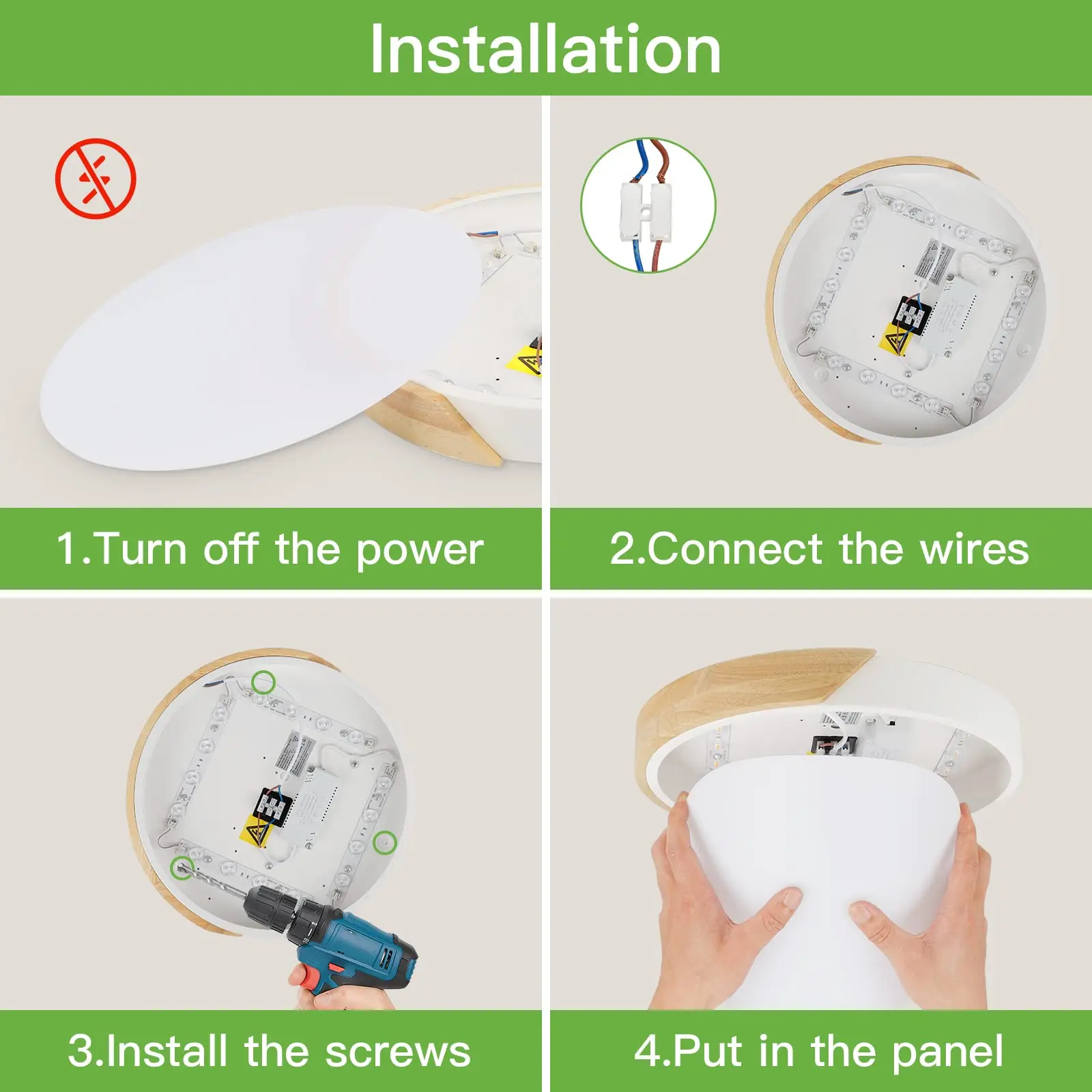 Installation

1.Turn off the power

2.Connect the wires

3.Install the screws

4.Put in the panel