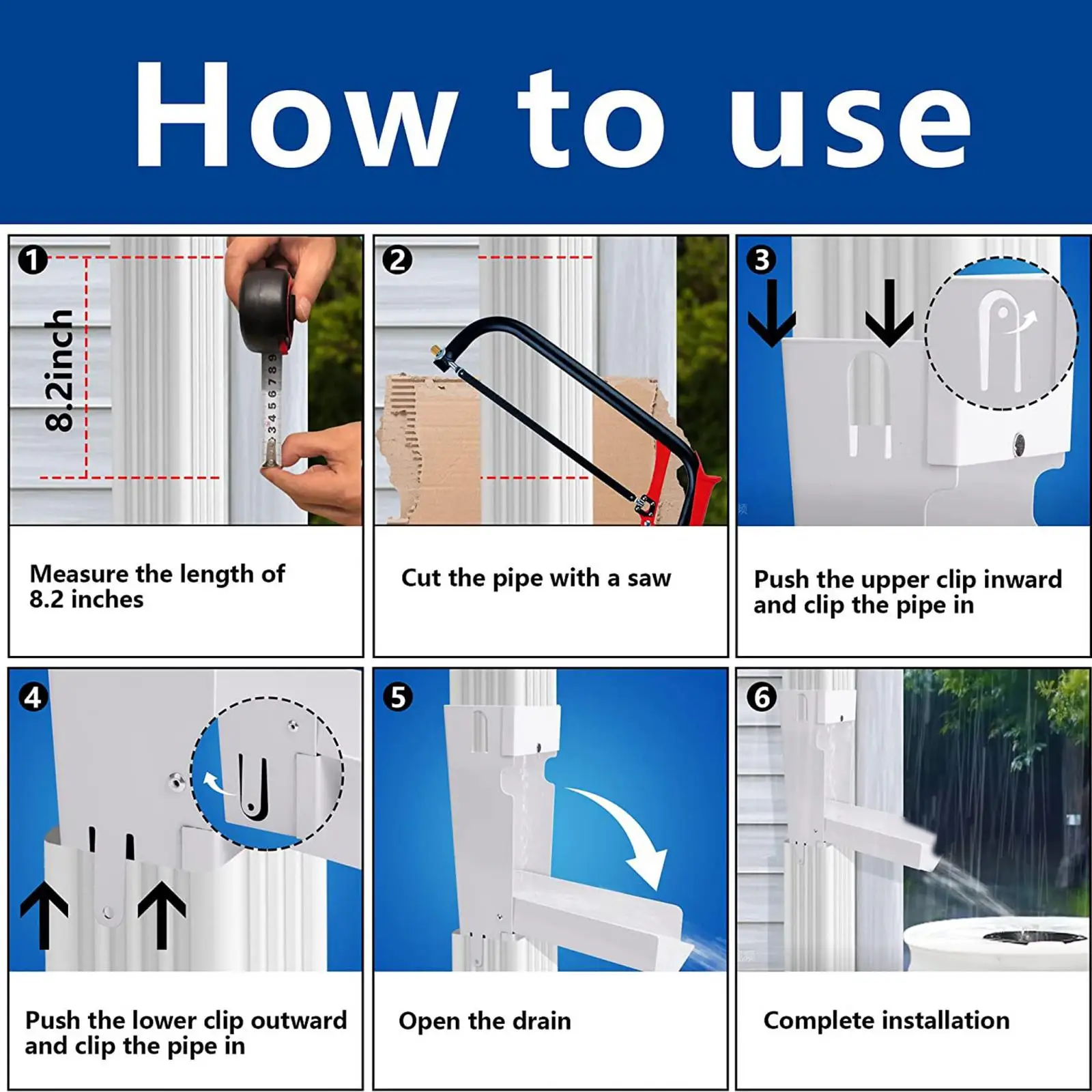 How to use

1 8.2inch 3 4 5 6 7 8 9

Measure the length of 8.2 inches

2

Cut the pipe with a saw

3

Push the upper clip inward and clip the pipe in

4

Push the lower clip outward and clip the pipe in

5

Open the drain

6

Complete installation