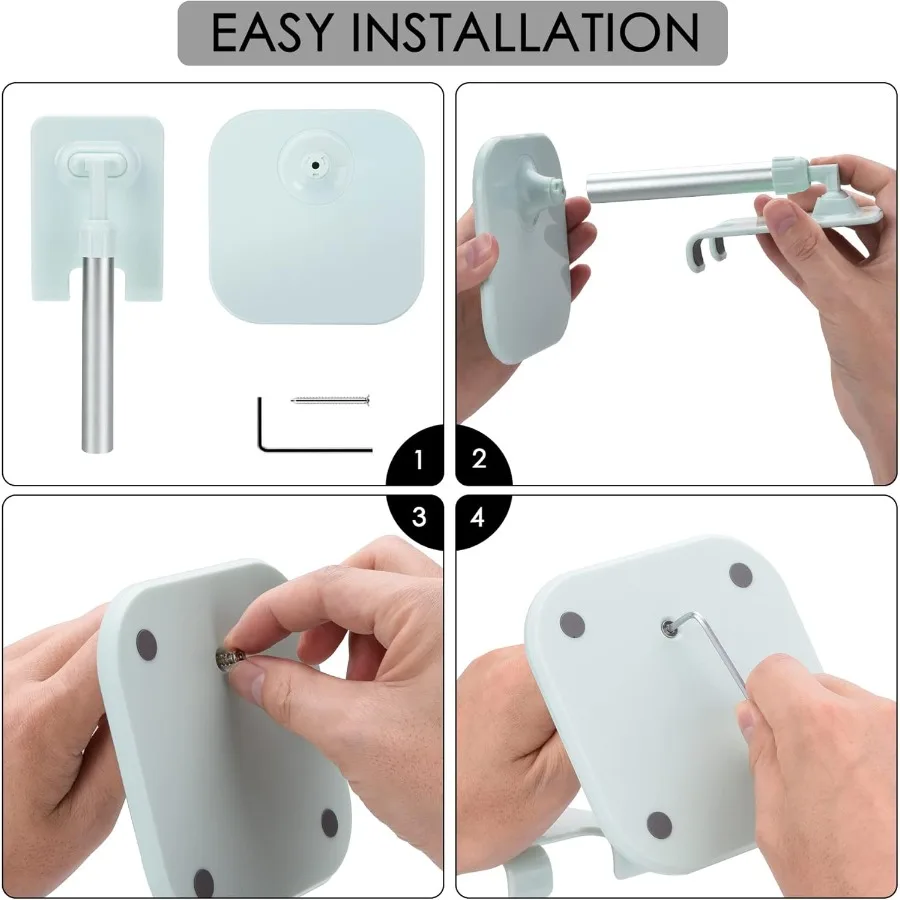 EASY INSTALLATION

1

2

3

4