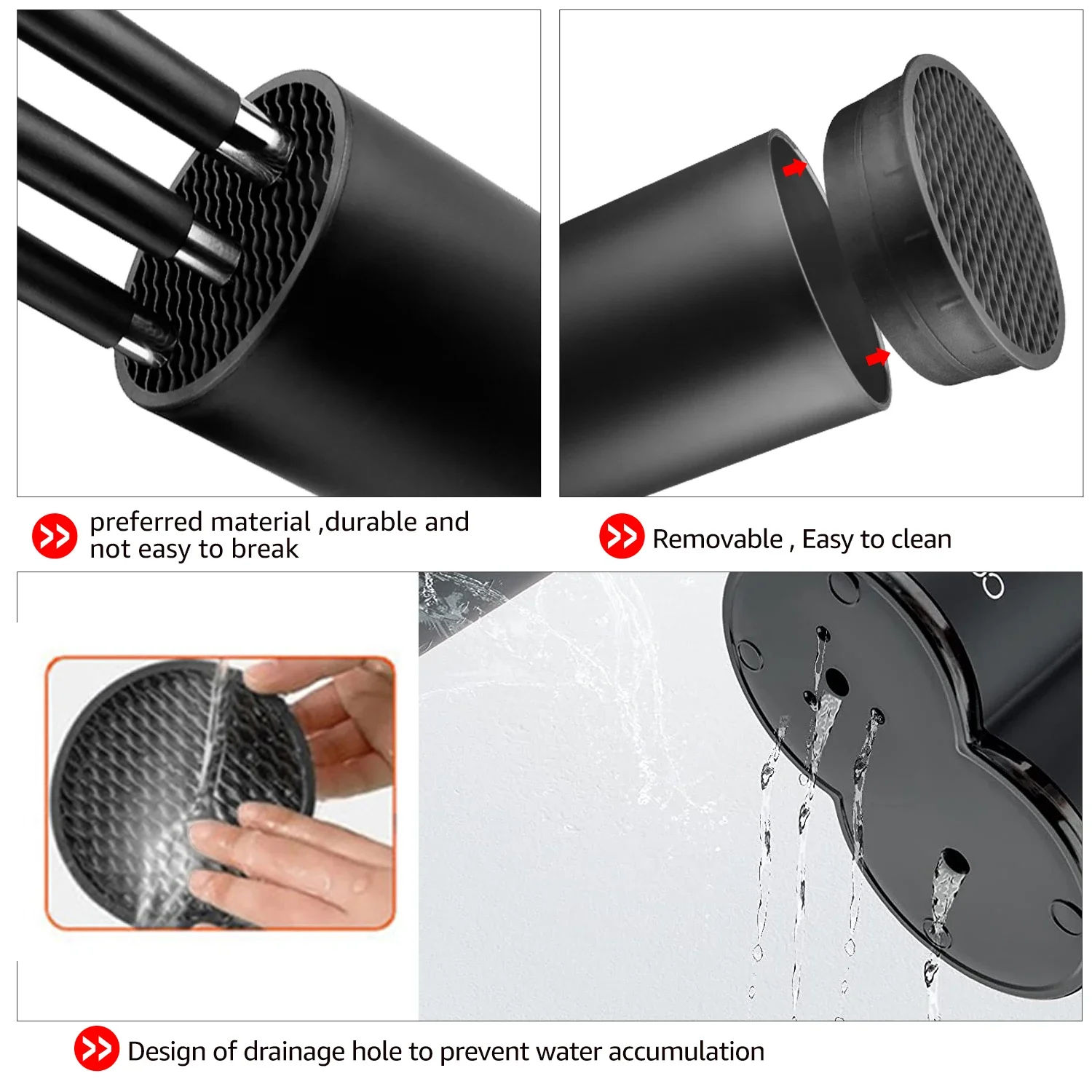 preferred material ,durable and not easy to break

Removable , Easy to clean

Design of drainage hole to prevent water accumulation