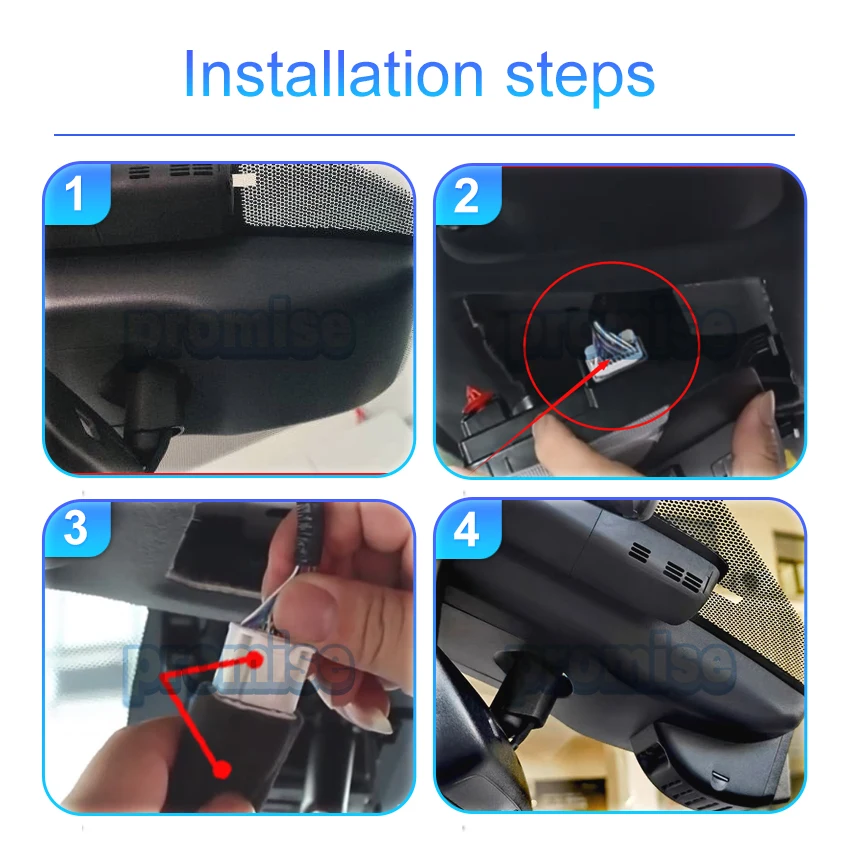 Installation steps

1

promise

2

promise

3

promise

4

promise