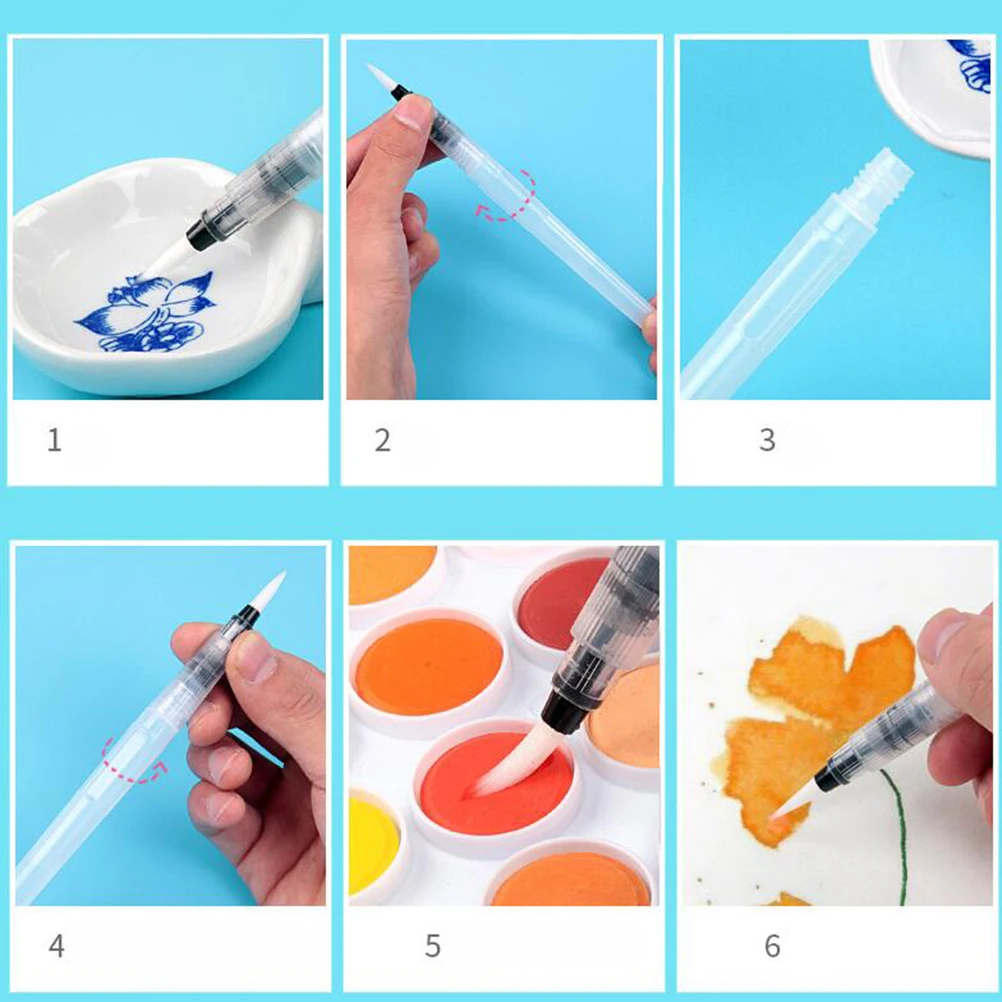 1

2

3

4

5

6