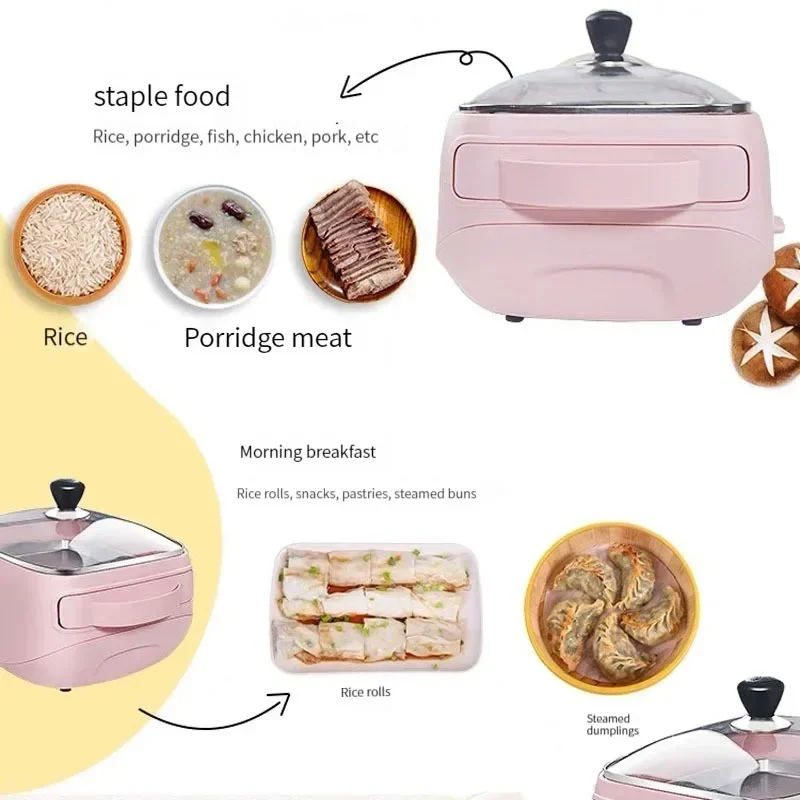 staple food

Rice, porridge, fish, chicken, pork, etc

Rice

Porridge meat

Morning breakfast

Rice rolls, snacks, pastries, steamed buns

Rice rolls

Steamed dumplings