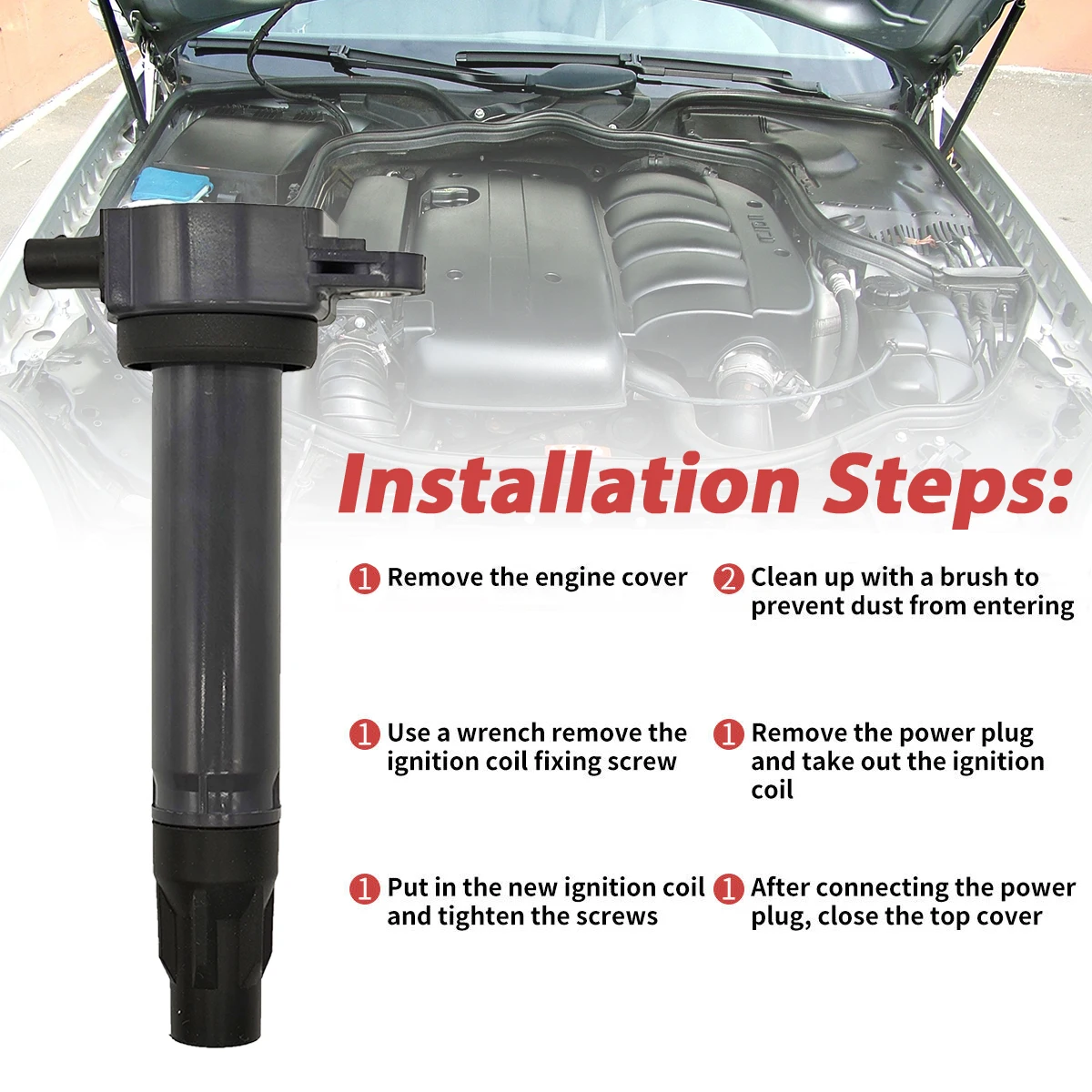 Installation Steps:

1 Remove the engine cover

2 Clean up with a brush to prevent dust from entering

1 Use a wrench remove the ignition coil fixing screw

1 Remove the power plug and take out the ignition coil

1 Put in the new ignition coil and tighten the screws

1 After connecting the power plug, close the top cover