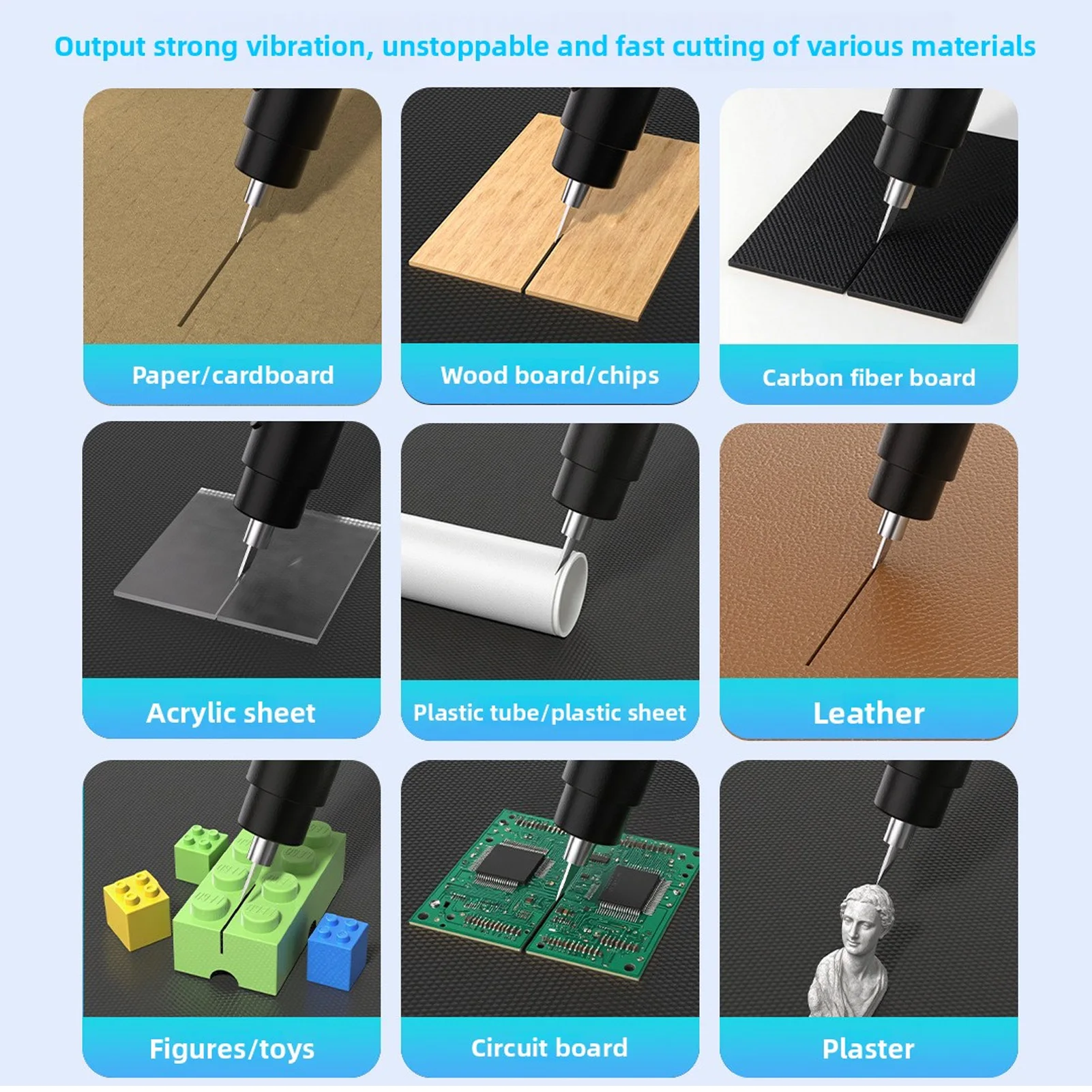 Output strong vibration, unstoppable and fast cutting of various materials

Paper/cardboard

Wood board/chips

Carbon fiber board

Acrylic sheet

Plastic tube/plastic sheet

Leather

Figures/toys

Circuit board

Plaster