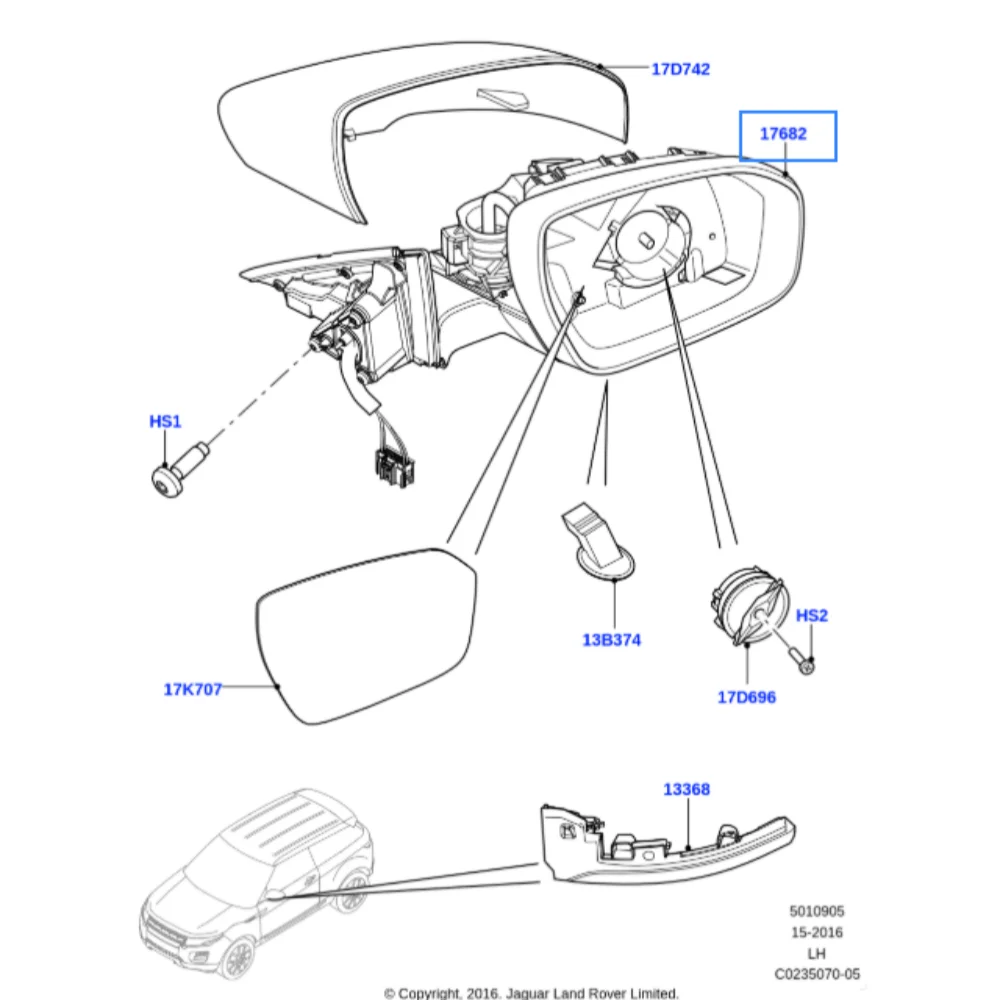 17D742

17682

HS1

13B374

HS2

17K707

17D696

13368

5010905
15-2016
LH
C0235070-05

© Copyright, 2016. Jaguar Land Rover Limited.